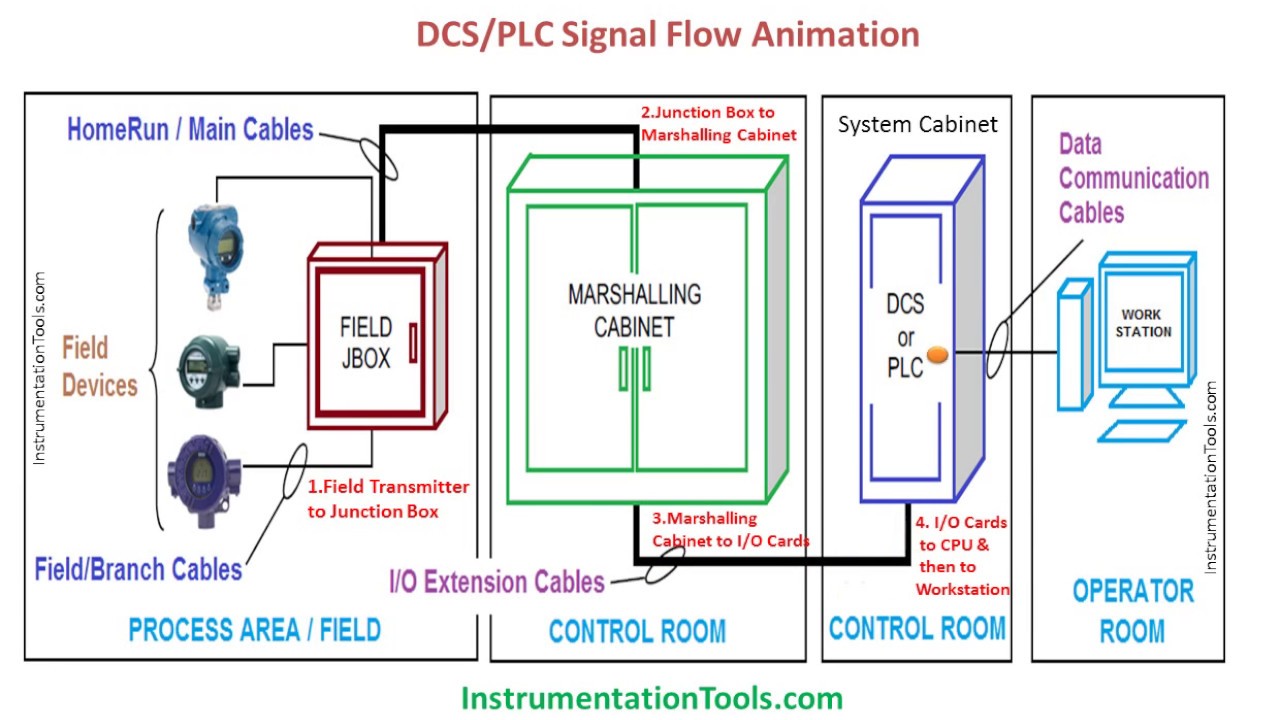 DCS/PLC Signal Flow Animation

HomeRun / Main Cables

InstrumentationTools.com

Field Devices

FIELD JBOX

1.Field Transmitter to Junction Box

Field/Branch Cables

PROCESS AREA / FIELD

2.Junction Box to Marshalling Cabinet

MARSHALLING CABINET

3.Marshalling Cabinet to I/O Cards

I/O Extension Cables

CONTROL ROOM

System Cabinet

DCS or PLC

4. I/O Cards to CPU & then to Workstation

CONTROL ROOM

Data Communication Cables

WORK STATION

InstrumentationTools.com

OPERATOR ROOM

InstrumentationTools.com