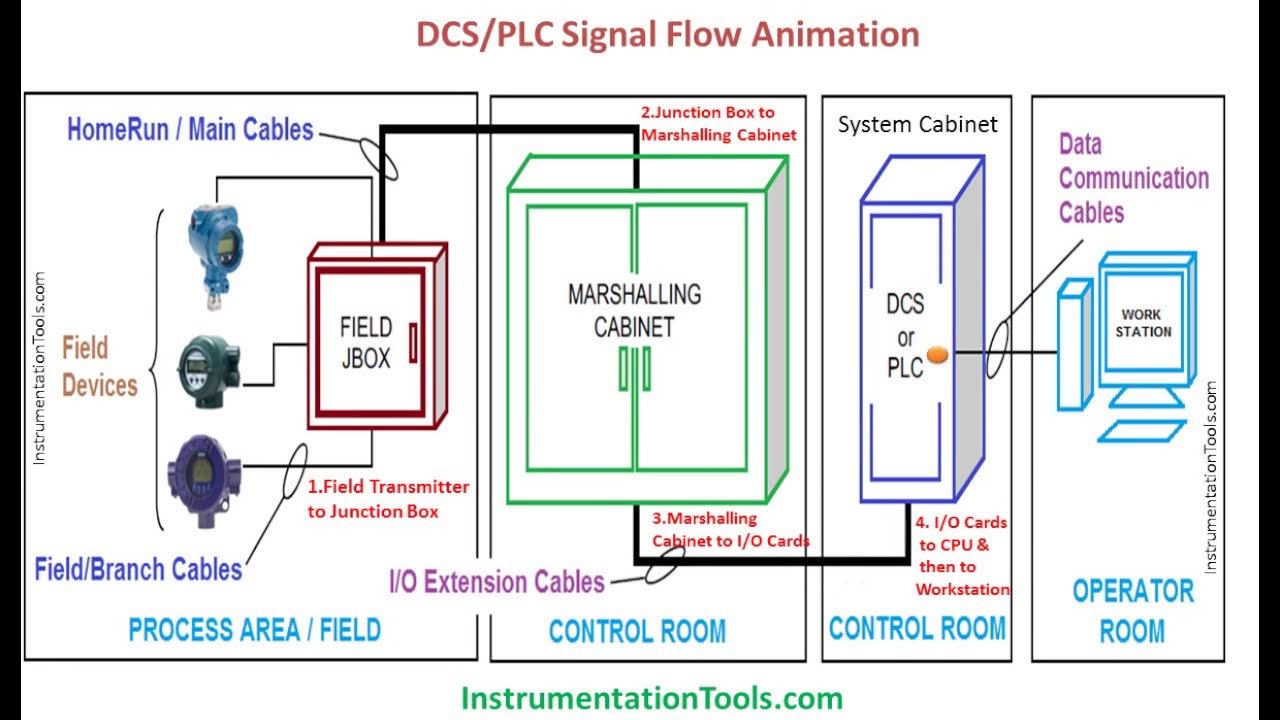 DCS/PLC Signal Flow Animation

HomeRun / Main Cables

InstrumentationTools.com

Field Devices

FIELD JBOX

1.Field Transmitter to Junction Box

Field/Branch Cables

PROCESS AREA / FIELD

2.Junction Box to Marshalling Cabinet

MARSHALLING CABINET

3.Marshalling Cabinet to I/O Cards

I/O Extension Cables

CONTROL ROOM

System Cabinet

DCS or PLC

4. I/O Cards to CPU & then to Workstation

CONTROL ROOM

Data Communication Cables

WORK STATION

InstrumentationTools.com

OPERATOR ROOM

InstrumentationTools.com