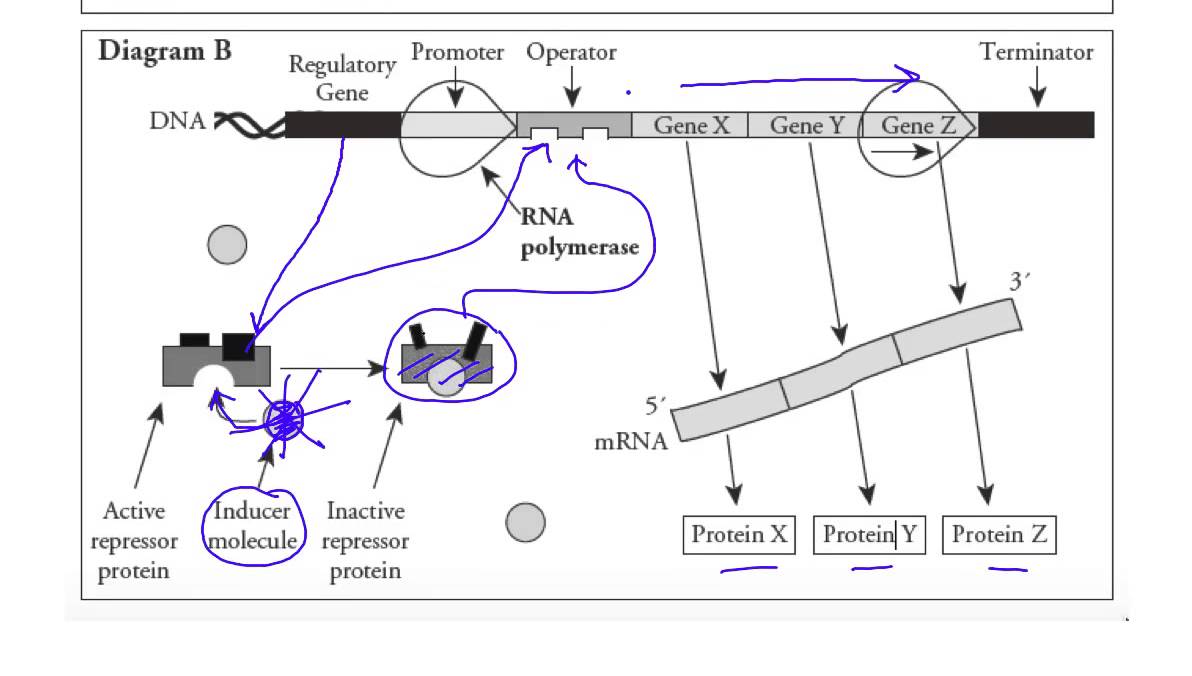 Diagram B

Regulatory Gene

Promoter

Operator

Terminator

DNA

Gene X

Gene Y

Gene Z

RNA polymerase

3′

5′

mRNA

Active repressor protein

Inducer molecule

Inactive repressor protein

Protein X

Protein Y

Protein Z