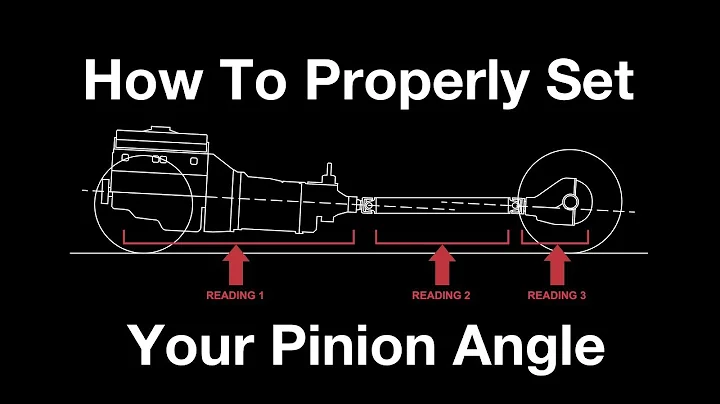 How To Properly Set

READING 1

READING 2

READING 3

Your Pinion Angle