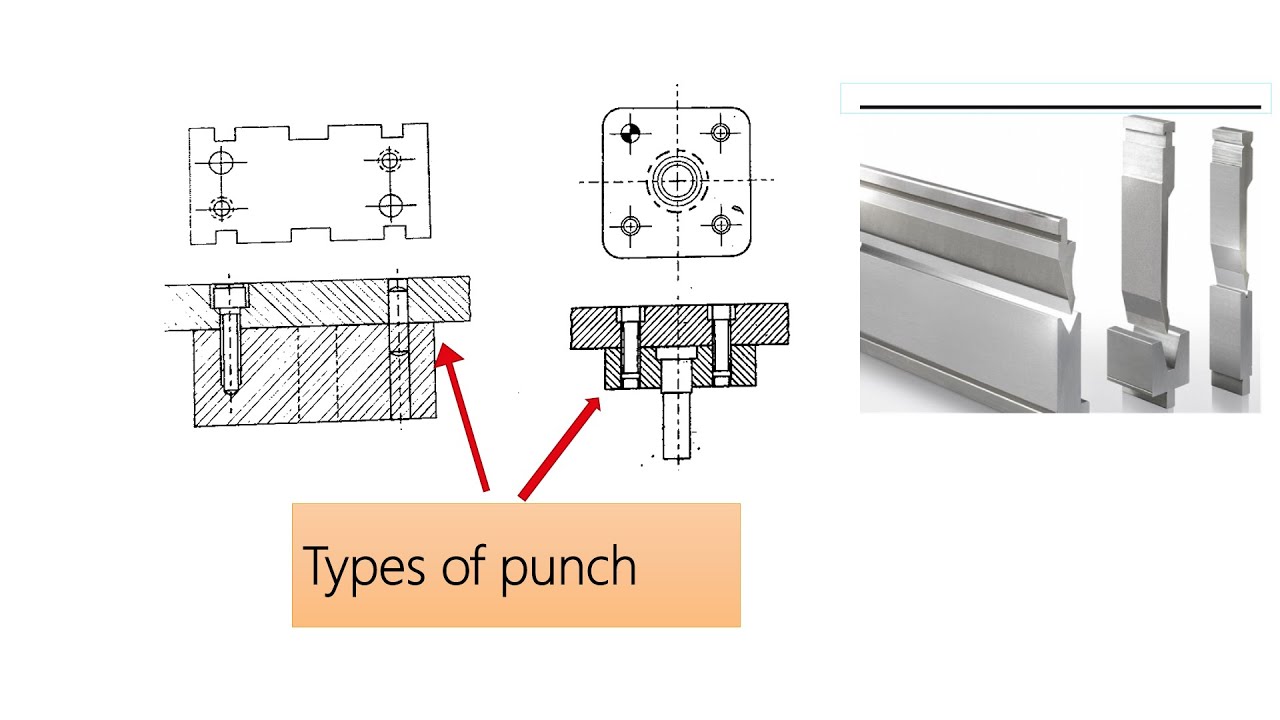 Types of punch