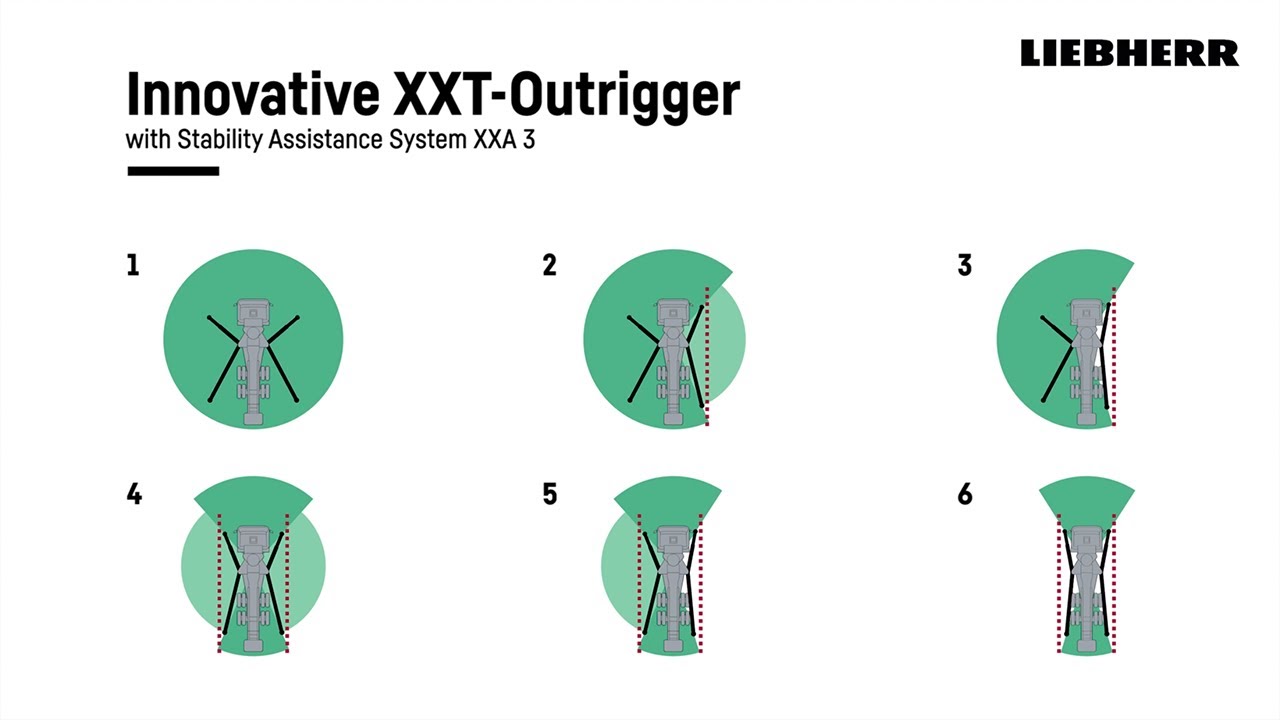 LIEBHERR

Innovative XXT-Outrigger
with Stability Assistance System XXA 3

1

2

3

4

5

6