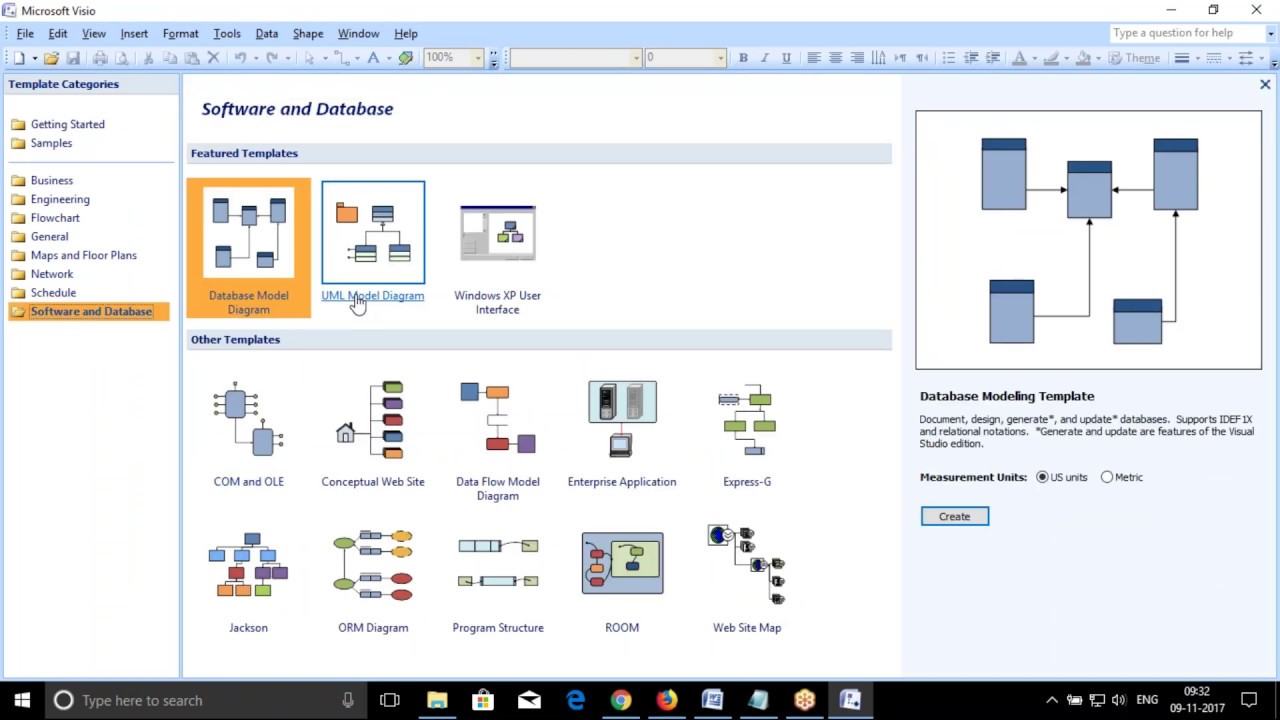 Microsoft Visio

File Edit View Insert Format Tools Data Shape Window Help

Type a question for help

100%

0

Theme

Template Categories

Getting Started
Samples

Business
Engineering
Flowchart
General
Maps and Floor Plans
Network
Schedule
Software and Database

Software and Database

Featured Templates

Database Model Diagram

UML Model Diagram

Windows XP User Interface

Other Templates

COM and OLE

Conceptual Web Site

Data Flow Model Diagram

Enterprise Application

Express-G

Jackson

ORM Diagram

Program Structure

ROOM

Web Site Map

Database Modeling Template

Document, design, generate*, and update* databases. Supports IDEF1X and relational notations. *Generate and update are features of the Visual Studio edition.

Measurement Units: US units Metric

Create

Type here to search

ENG

09:32
09-11-2017