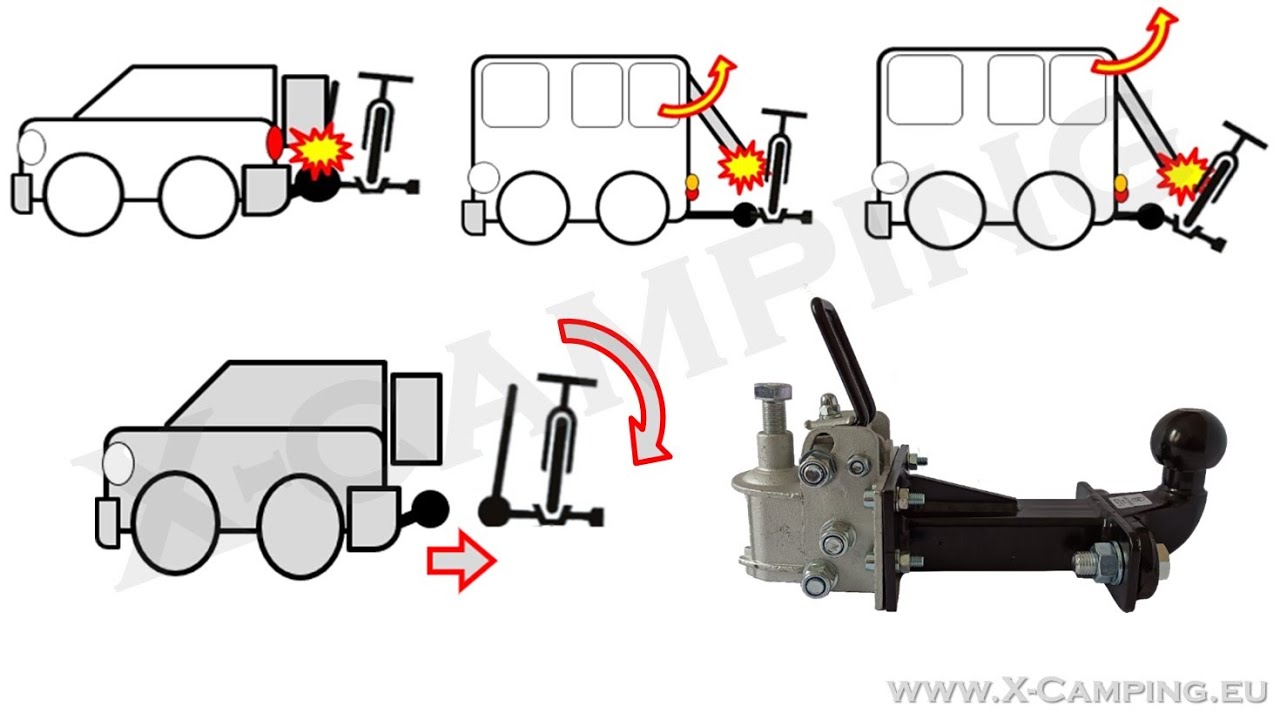 X-CAMPING

WWW.X-CAMPING.EU