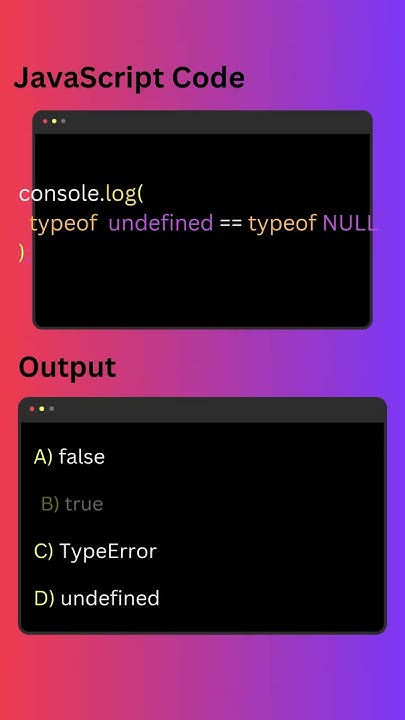 JavaScript Code

console.log(
 typeof undefined == typeof NULL
)

Output

A) false

B) true

C) TypeError

D) undefined