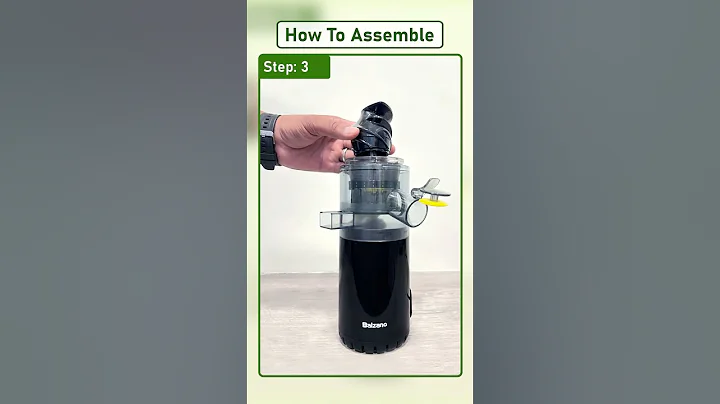 How To Assemble

Step: 3

Balzano