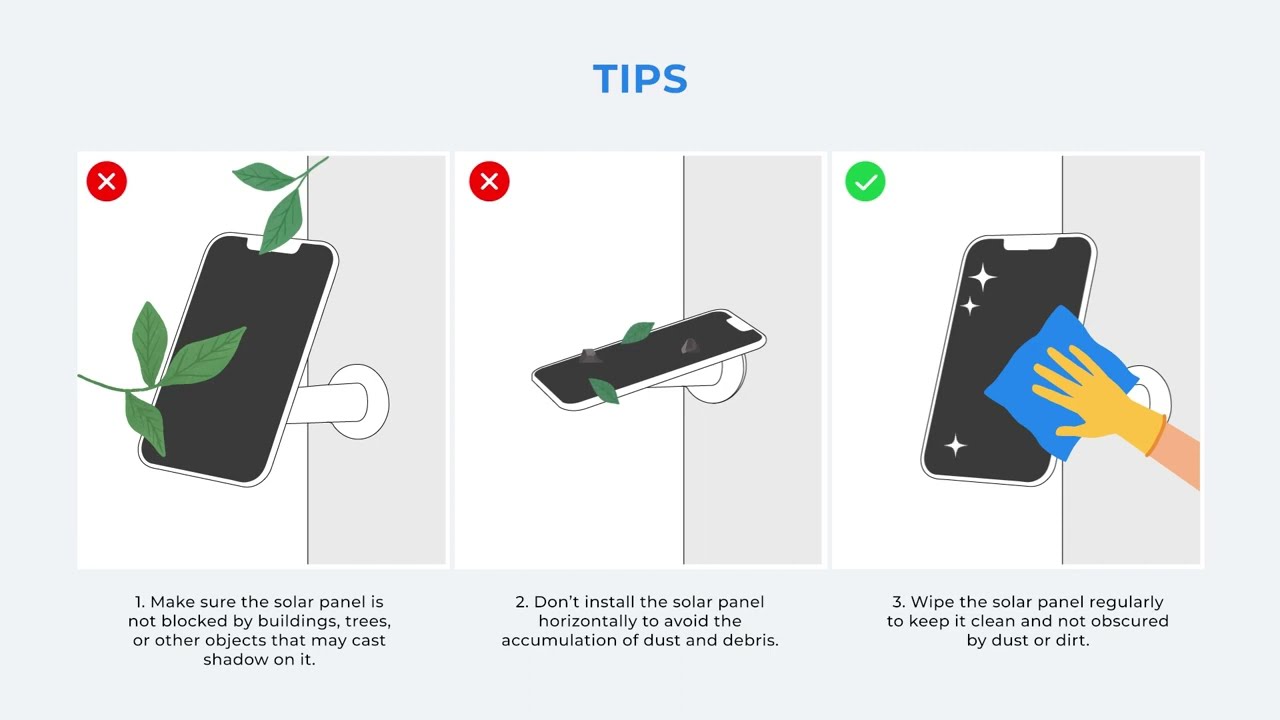 TIPS

1. Make sure the solar panel is not blocked by buildings, trees, or other objects that may cast shadow on it.

2. Don't install the solar panel horizontally to avoid the accumulation of dust and debris.

3. Wipe the solar panel regularly to keep it clean and not obscured by dust or dirt.