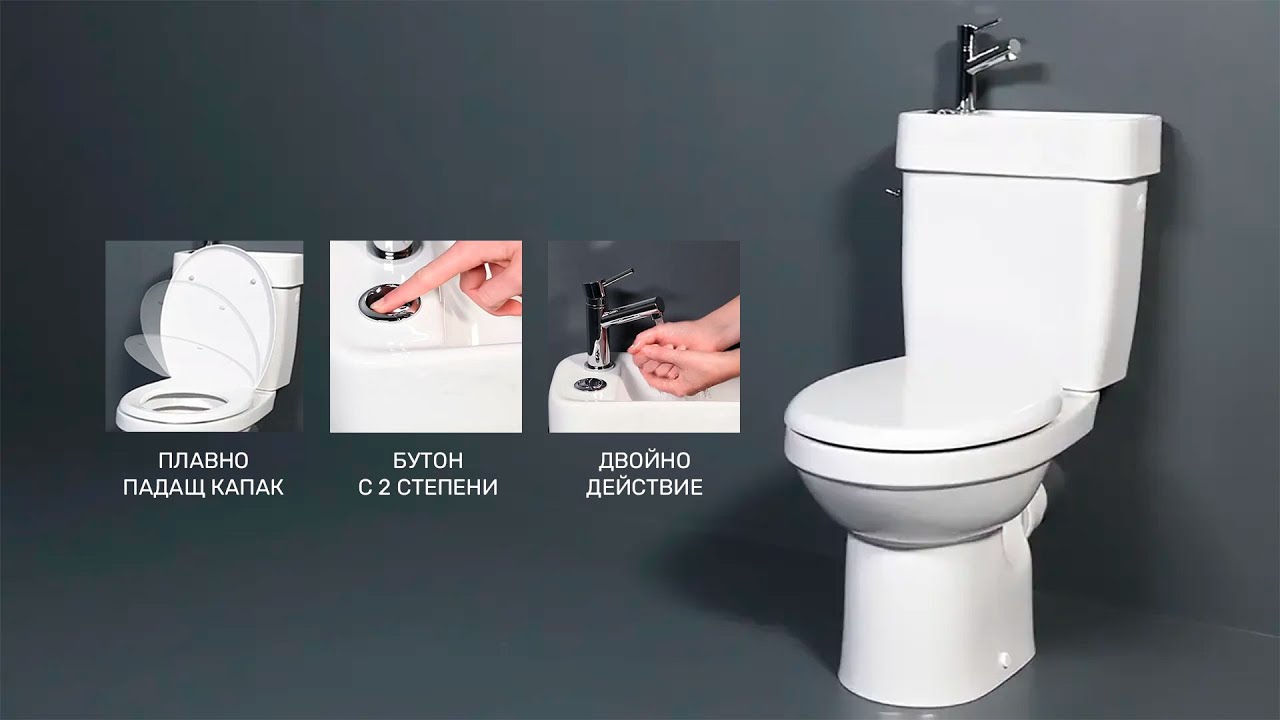 ПЛАВНО
ПАДАЩ КАПАК

БУТОН
С 2 СТЕПЕНИ

ДВОЙНО
ДЕЙСТВИЕ