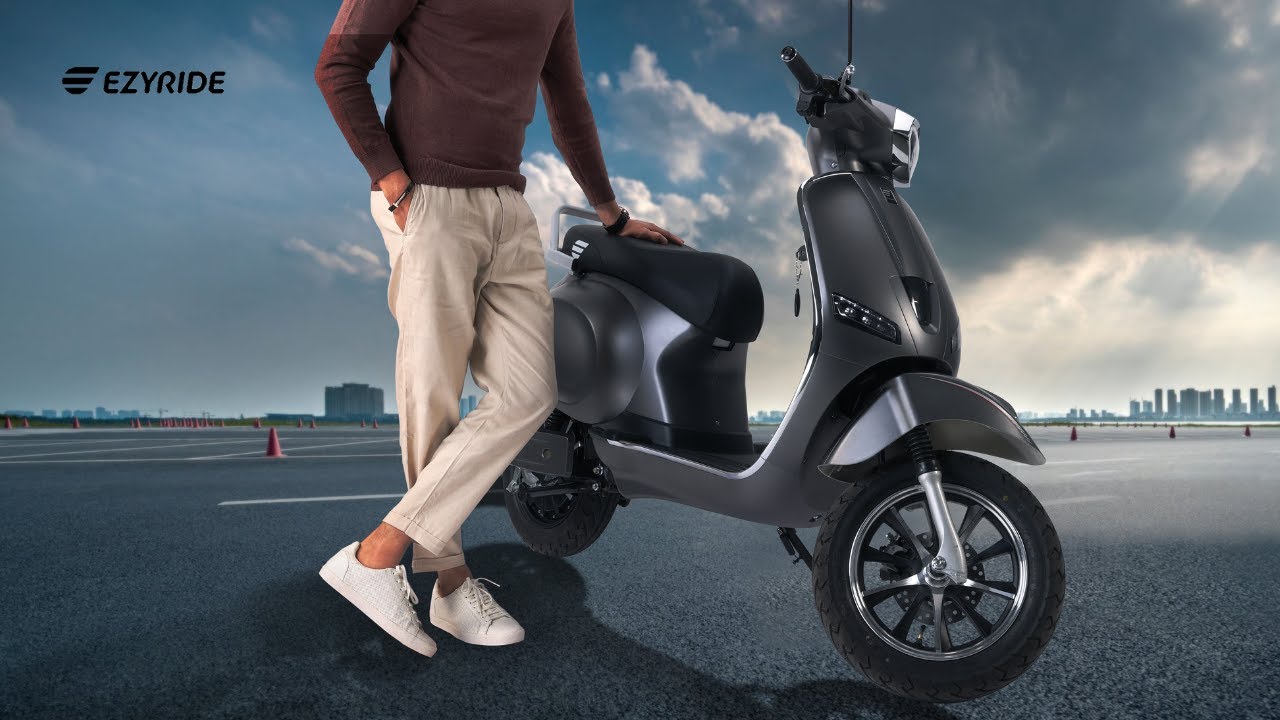 EZYRIDE