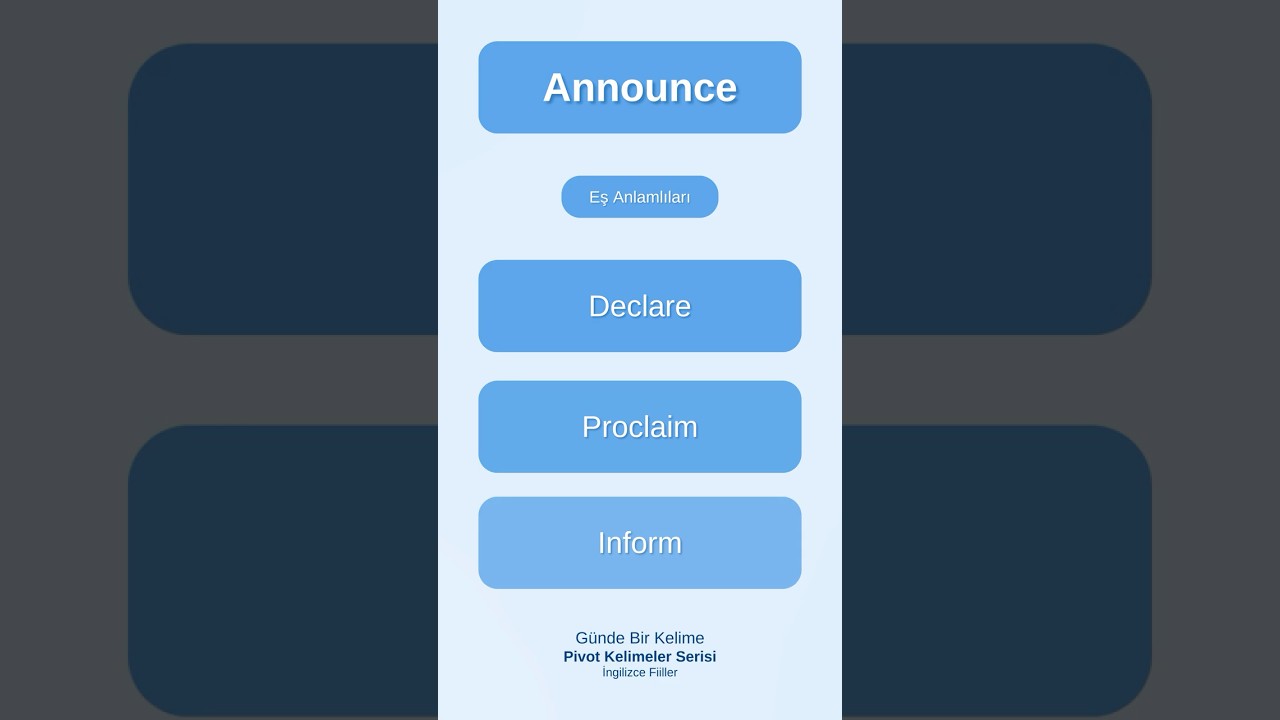 Announce

Eş Anlamlıları

Declare

Proclaim

Inform

Günde Bir Kelime
Pivot Kelimeler Serisi
İngilizce Fiiller