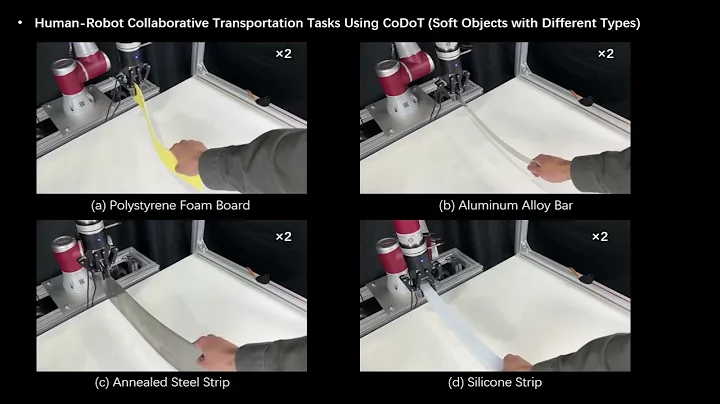 • Human-Robot Collaborative Transportation Tasks Using CoDoT (Soft Objects with Different Types)

×2

(a) Polystyrene Foam Board

×2

(b) Aluminum Alloy Bar

×2

(c) Annealed Steel Strip

×2

(d) Silicone Strip