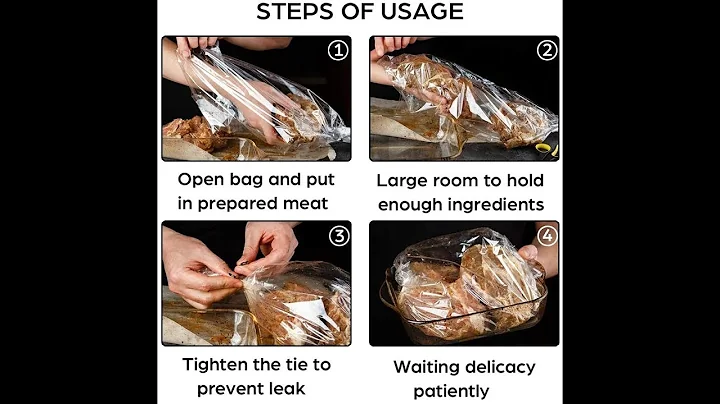 STEPS OF USAGE

1

Open bag and put in prepared meat

2

Large room to hold enough ingredients

3

Tighten the tie to prevent leak

4

Waiting delicacy patiently