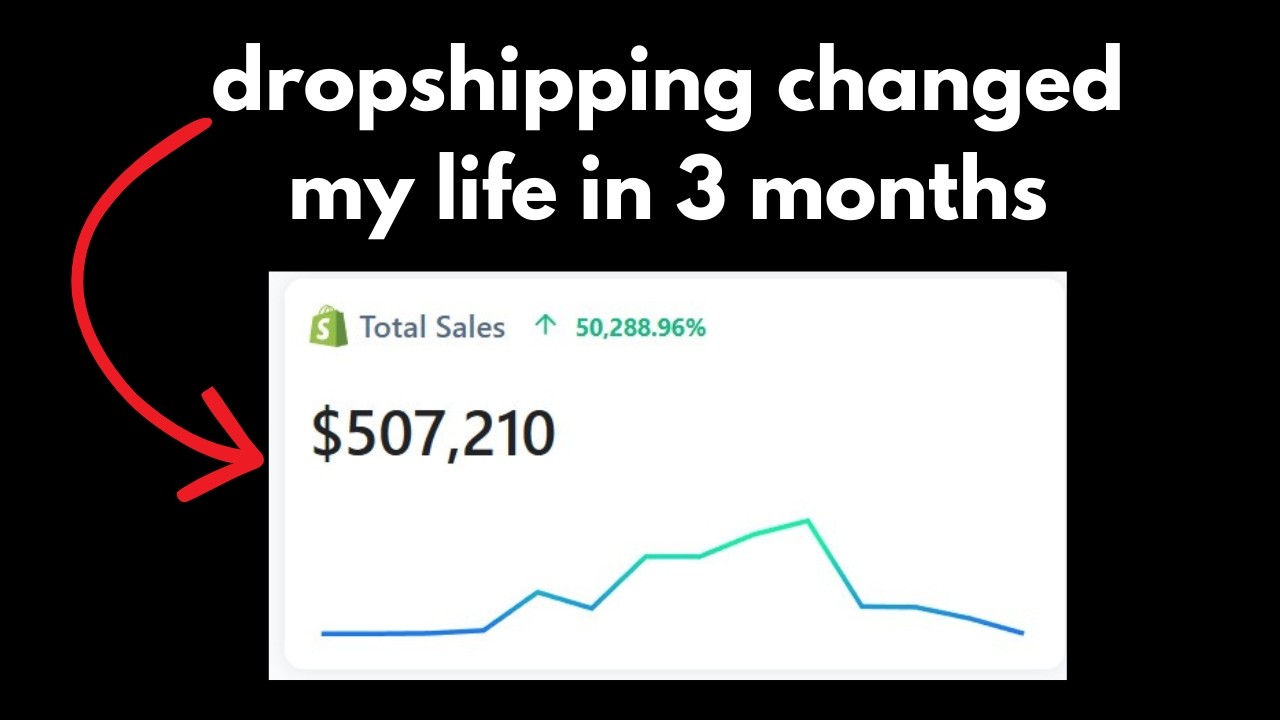 dropshipping changed my life in 3 months

Total Sales ↑ 50,288.96%

$507,210