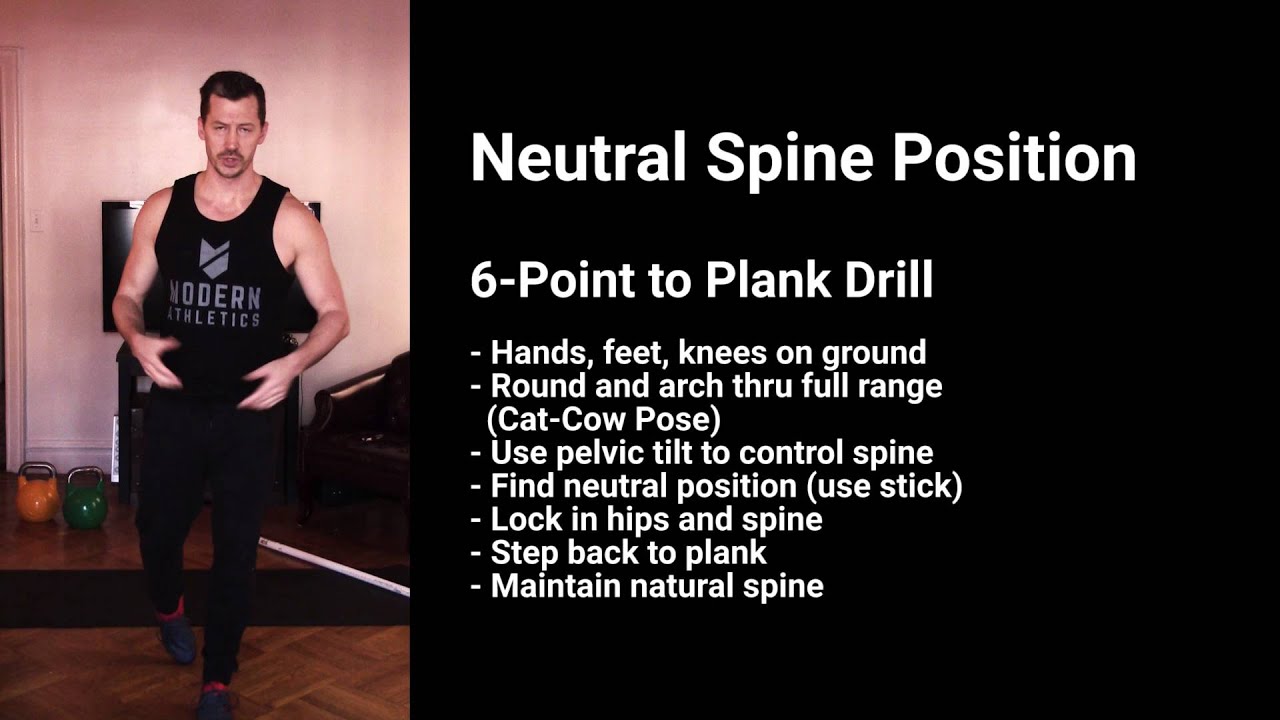 MODERN ATHLETICS

Neutral Spine Position

6-Point to Plank Drill

- Hands, feet, knees on ground
- Round and arch thru full range (Cat-Cow Pose)
- Use pelvic tilt to control spine
- Find neutral position (use stick)
- Lock in hips and spine
- Step back to plank
- Maintain natural spine