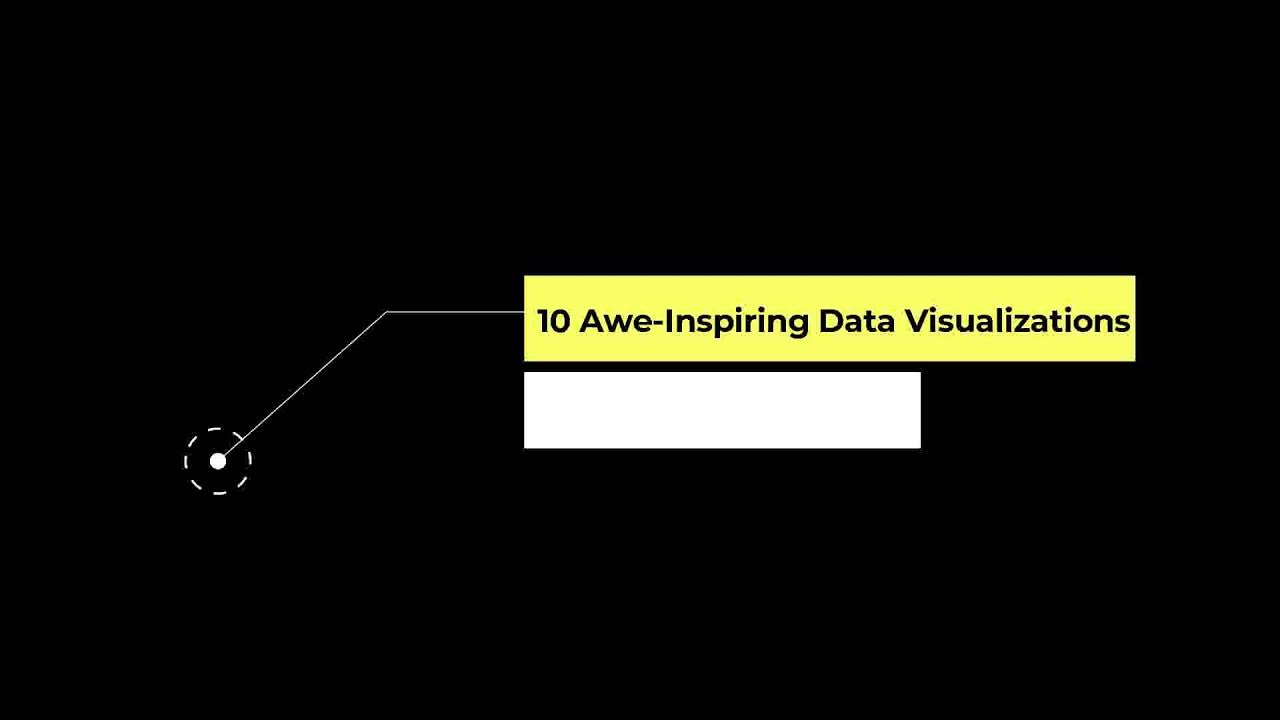 10 Awe-Inspiring Data Visualizations