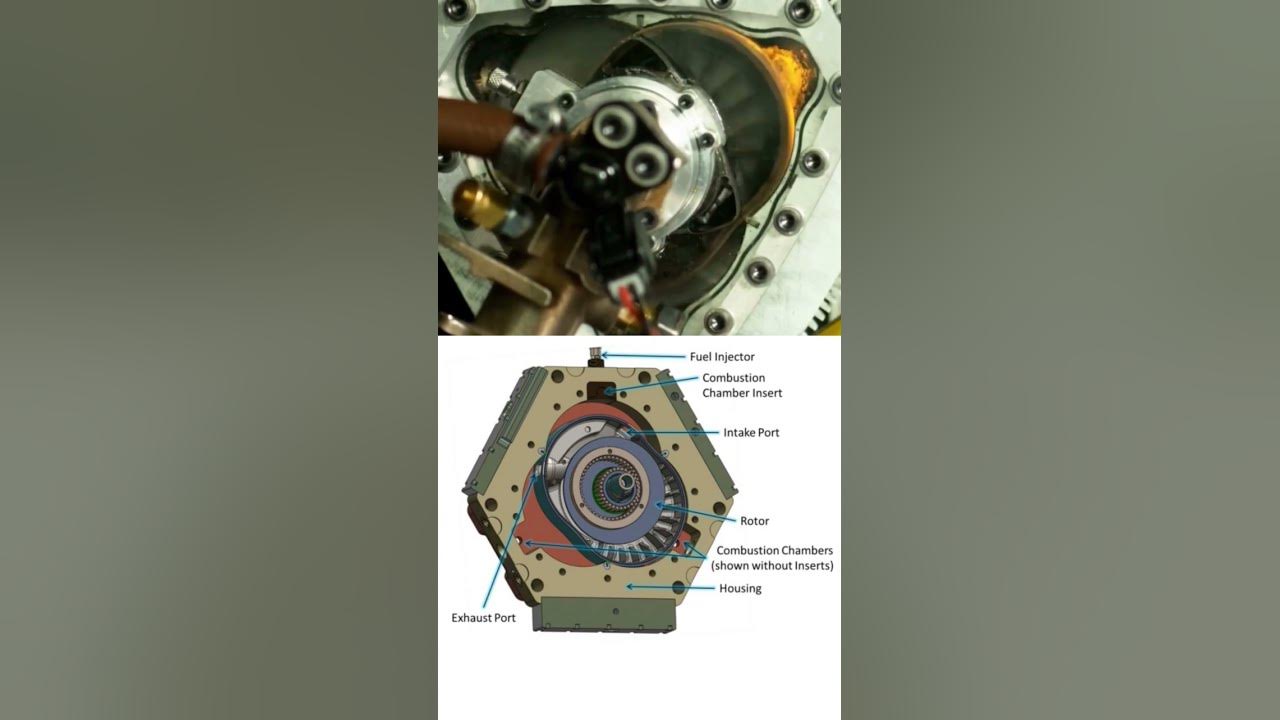 Fuel Injector
Combustion Chamber Insert
Intake Port
Rotor
Combustion Chambers (shown without Inserts)
Housing
Exhaust Port