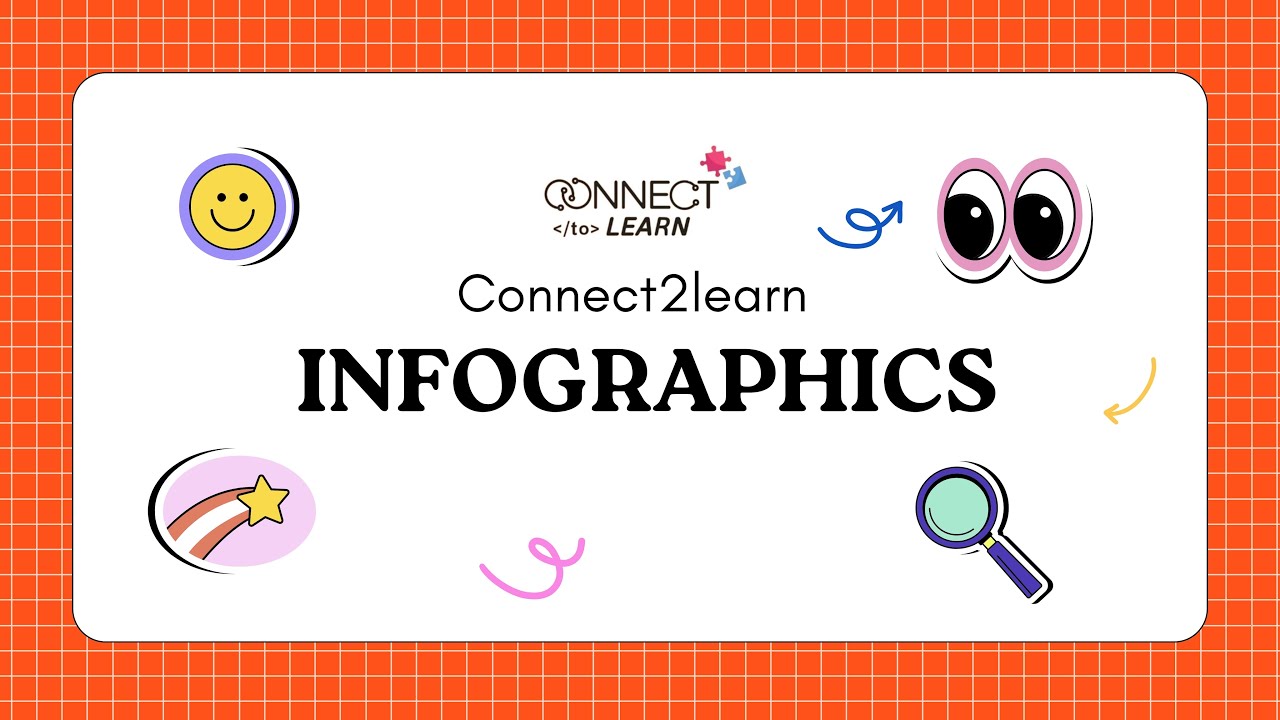 CONNECT
</to> LEARN

Connect2learn

INFOGRAPHICS