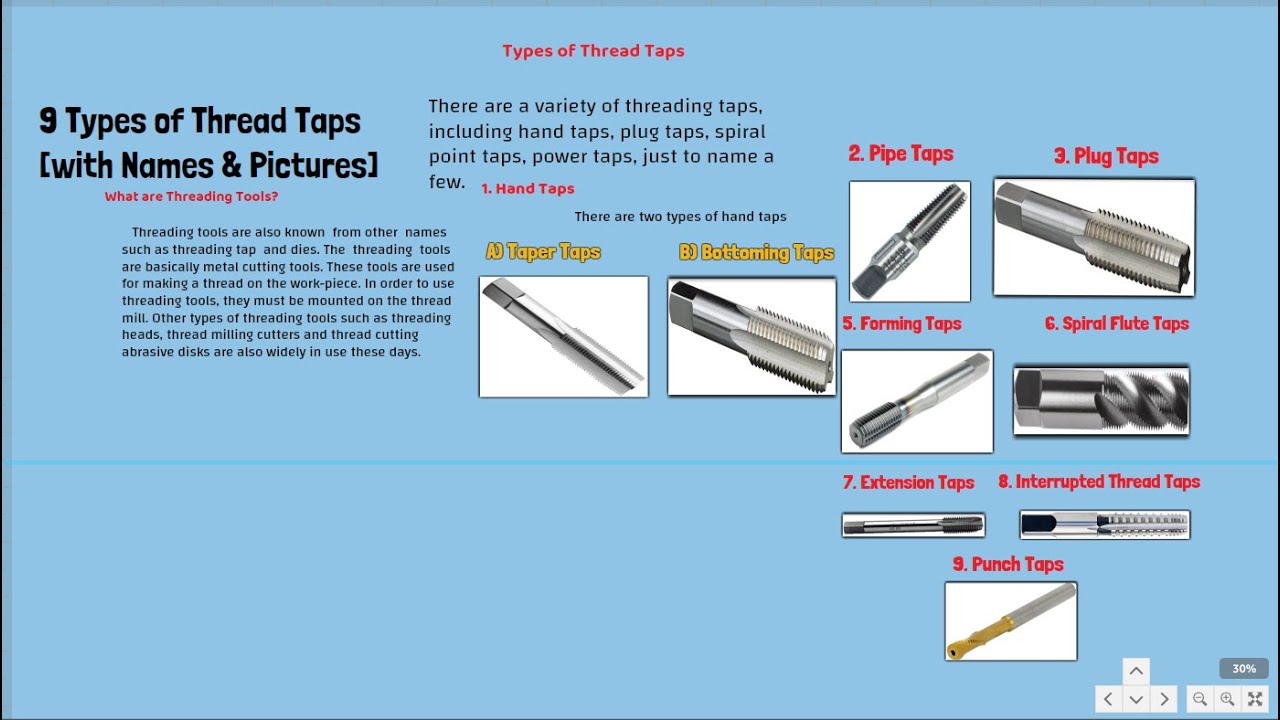 Types of Thread Taps

9 Types of Thread Taps [with Names & Pictures]

What are Threading Tools?

Threading tools are also known from other names such as threading tap and dies. The threading tools are basically metal cutting tools. These tools are used for making a thread on the work-piece. In order to use threading tools, they must be mounted on the thread mill. Other types of threading tools such as threading heads, thread milling cutters and thread cutting abrasive disks are also widely in use these days.

There are a variety of threading taps, including hand taps, plug taps, spiral point taps, power taps, just to name a few.

1. Hand Taps

There are two types of hand taps

A) Taper Taps

B) Bottoming Taps

2. Pipe Taps

3. Plug Taps

5. Forming Taps

6. Spiral Flute Taps

7. Extension Taps

8. Interrupted Thread Taps

9. Punch Taps

30%