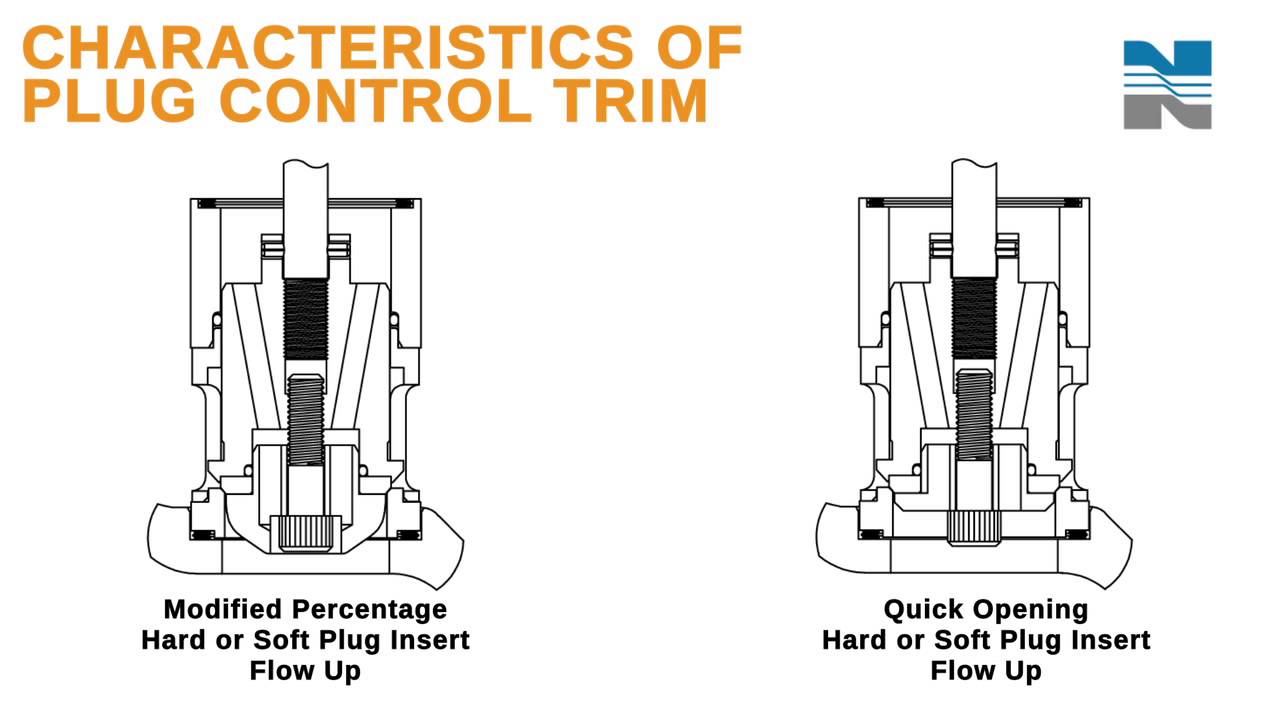 CHARACTERISTICS OF PLUG CONTROL TRIM

Modified Percentage
Hard or Soft Plug Insert
Flow Up

Quick Opening
Hard or Soft Plug Insert
Flow Up