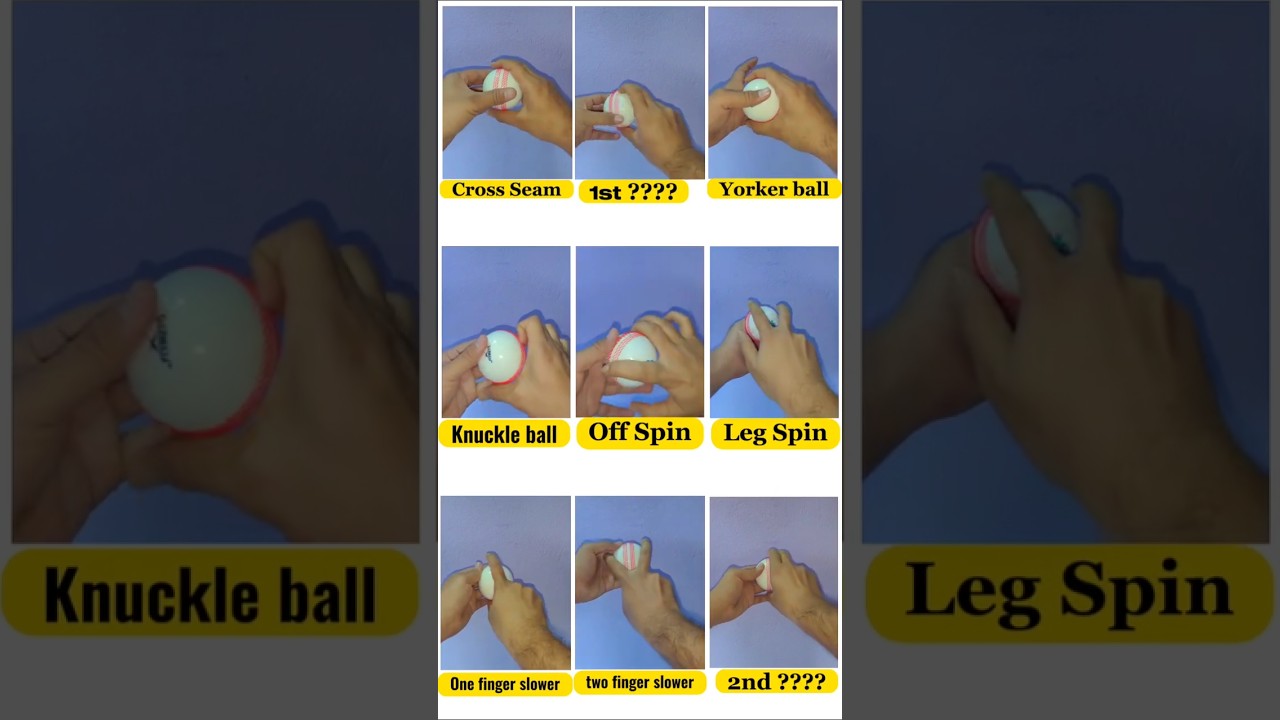 Knuckle ball

Cross Seam
1st ????
Yorker ball

Knuckle ball
Off Spin
Leg Spin

One finger slower
two finger slower
2nd ????

Leg Spin