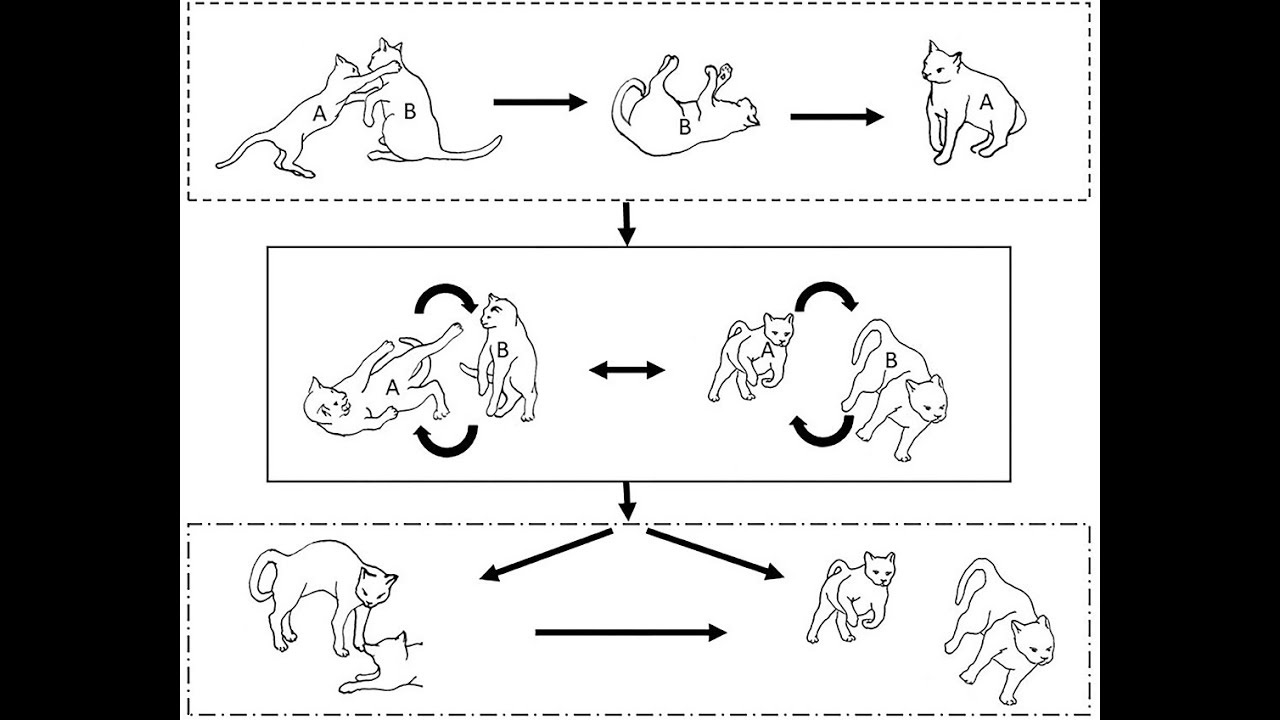 A B
B
A
A B
A B