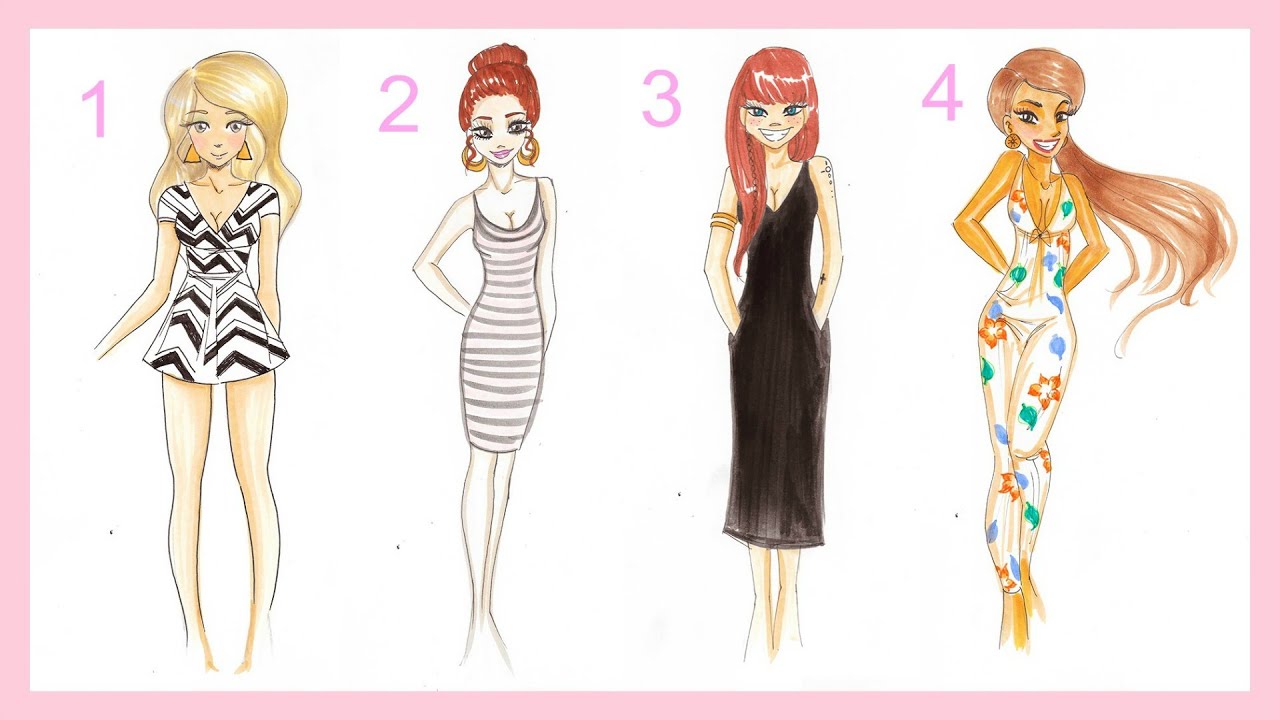 1

2

3

4