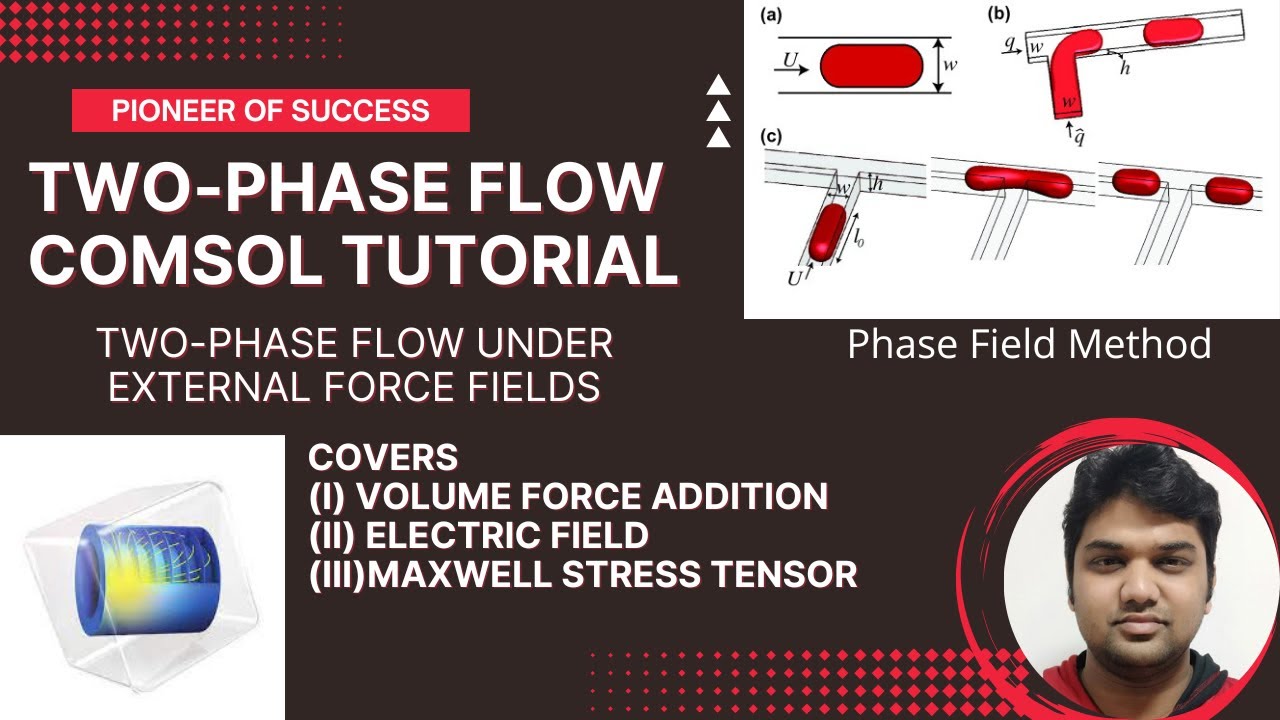 PIONEER OF SUCCESS

TWO-PHASE FLOW COMSOL TUTORIAL

TWO-PHASE FLOW UNDER EXTERNAL FORCE FIELDS

(a)
$U$
$w$

(b)
$q$
$w$
$h$
$w$
$\hat{q}$

(c)
$w$
$h$
$l_0$
$U$

Phase Field Method

COVERS
(I) VOLUME FORCE ADDITION
(II) ELECTRIC FIELD
(III)MAXWELL STRESS TENSOR