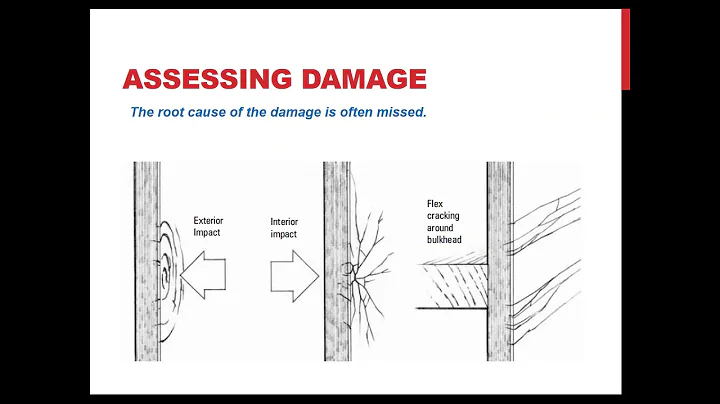 ASSESSING DAMAGE

The root cause of the damage is often missed.

Exterior Impact

Interior impact

Flex cracking around bulkhead