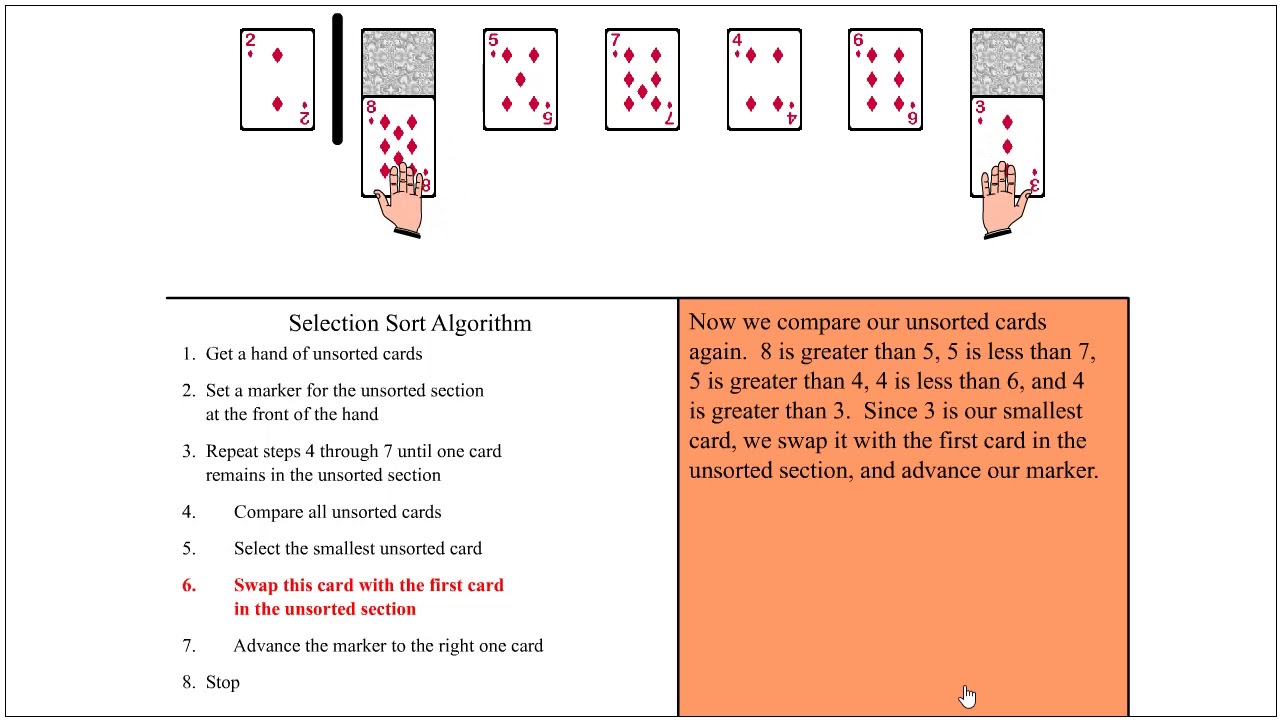 2 2 8 8 5 5 7 7 4 4 6 6 3 3

Selection Sort Algorithm

1. Get a hand of unsorted cards

2. Set a marker for the unsorted section at the front of the hand

3. Repeat steps 4 through 7 until one card remains in the unsorted section

4. Compare all unsorted cards

5. Select the smallest unsorted card

6. Swap this card with the first card in the unsorted section

7. Advance the marker to the right one card

8. Stop

Now we compare our unsorted cards again. 8 is greater than 5, 5 is less than 7, 5 is greater than 4, 4 is less than 6, and 4 is greater than 3. Since 3 is our smallest card, we swap it with the first card in the unsorted section, and advance our marker.