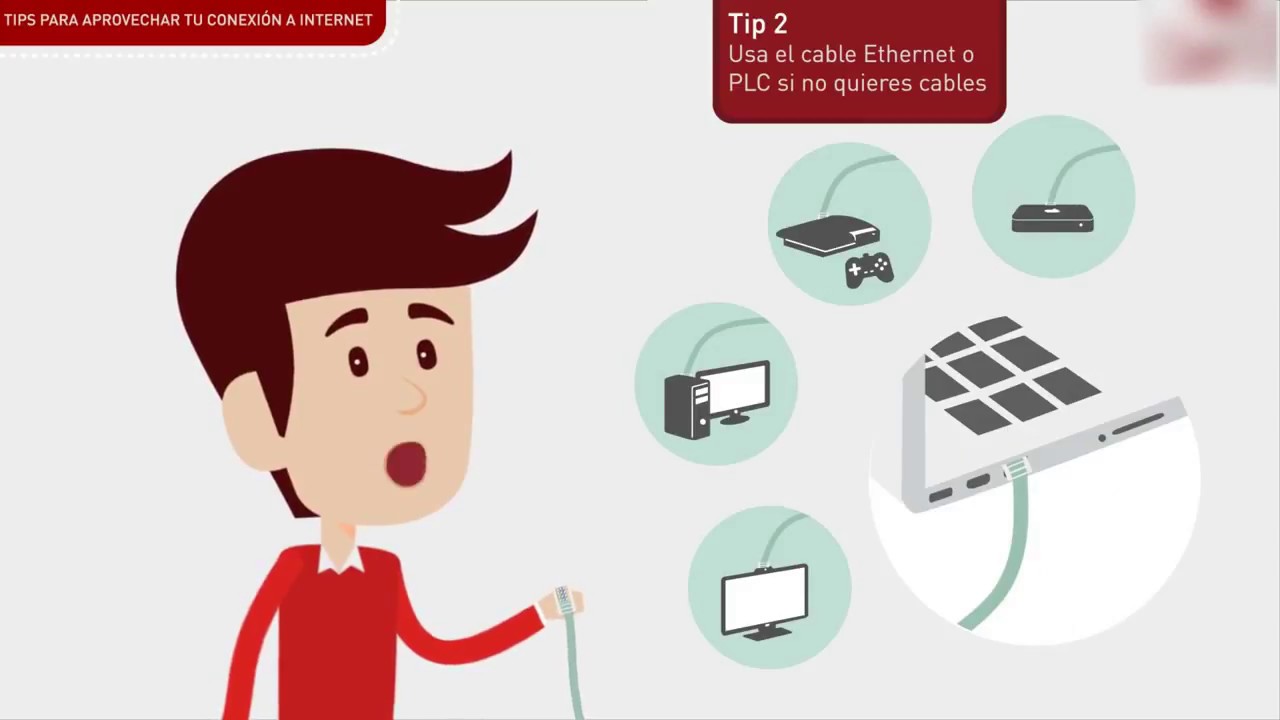 TIPS PARA APROVECHAR TU CONEXIÓN A INTERNET

Tip 2
Usa el cable Ethernet o PLC si no quieres cables