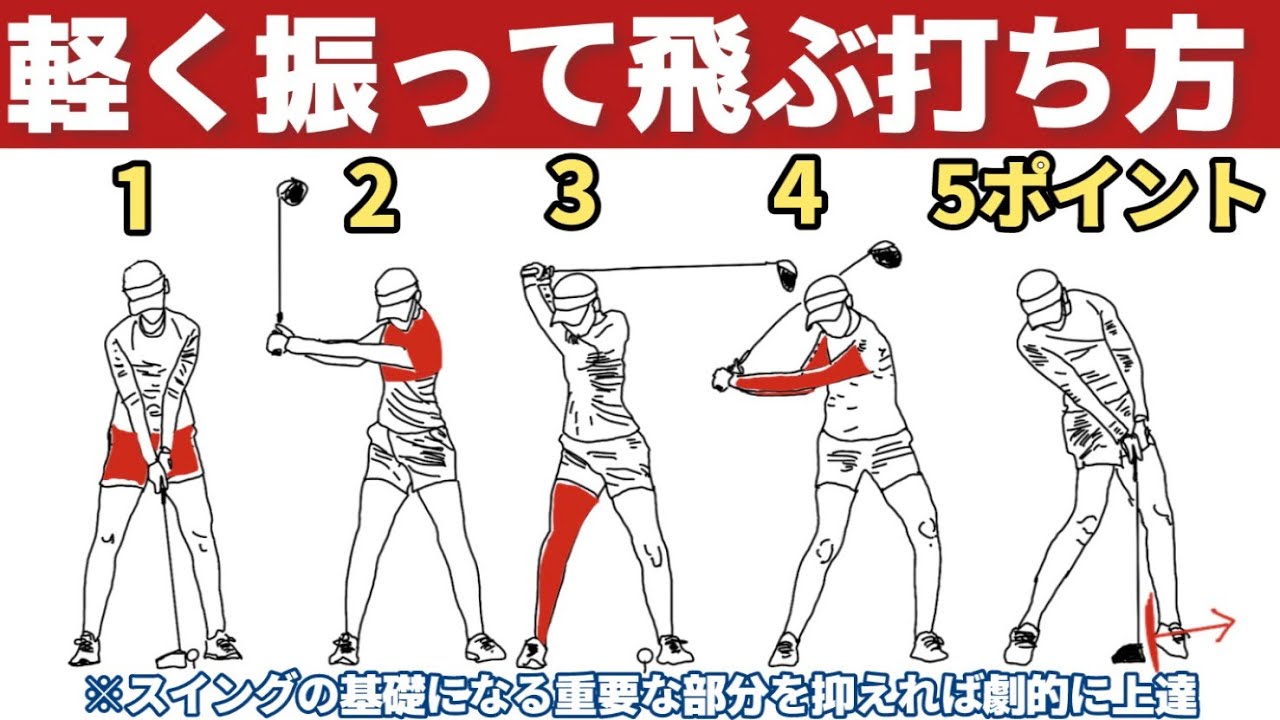 軽く振って飛ぶ打ち方

1 2 3 4 5ポイント

※スイングの基礎になる重要な部分を抑えれば劇的に上達