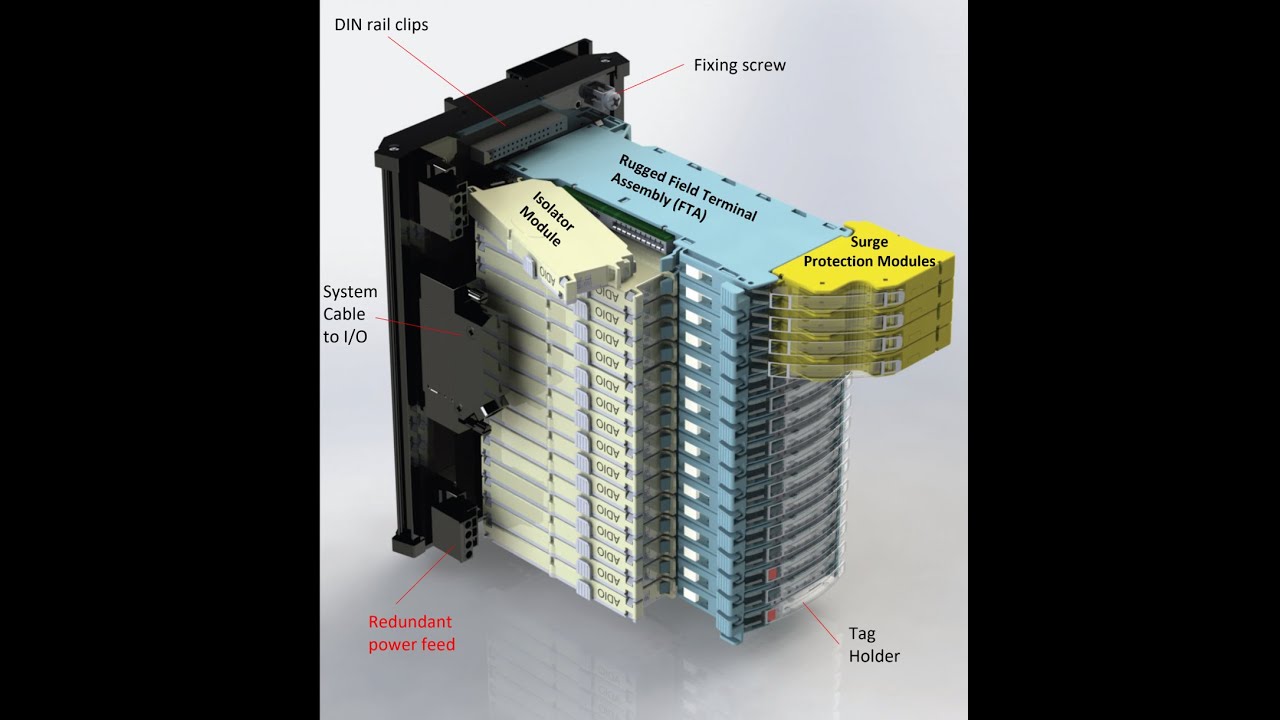 DIN rail clips

Fixing screw

Rugged Field Terminal Assembly (FTA)

Isolator Module

Surge Protection Modules

System Cable to I/O

ADIO

ADIO

ADIO

ADIO

ADIO

ADIO

ADIO

ADIO

ADIO

ADIO

ADIO

ADIO

ADIO

ADIO

ADIO

ADIO

Redundant power feed

Tag Holder