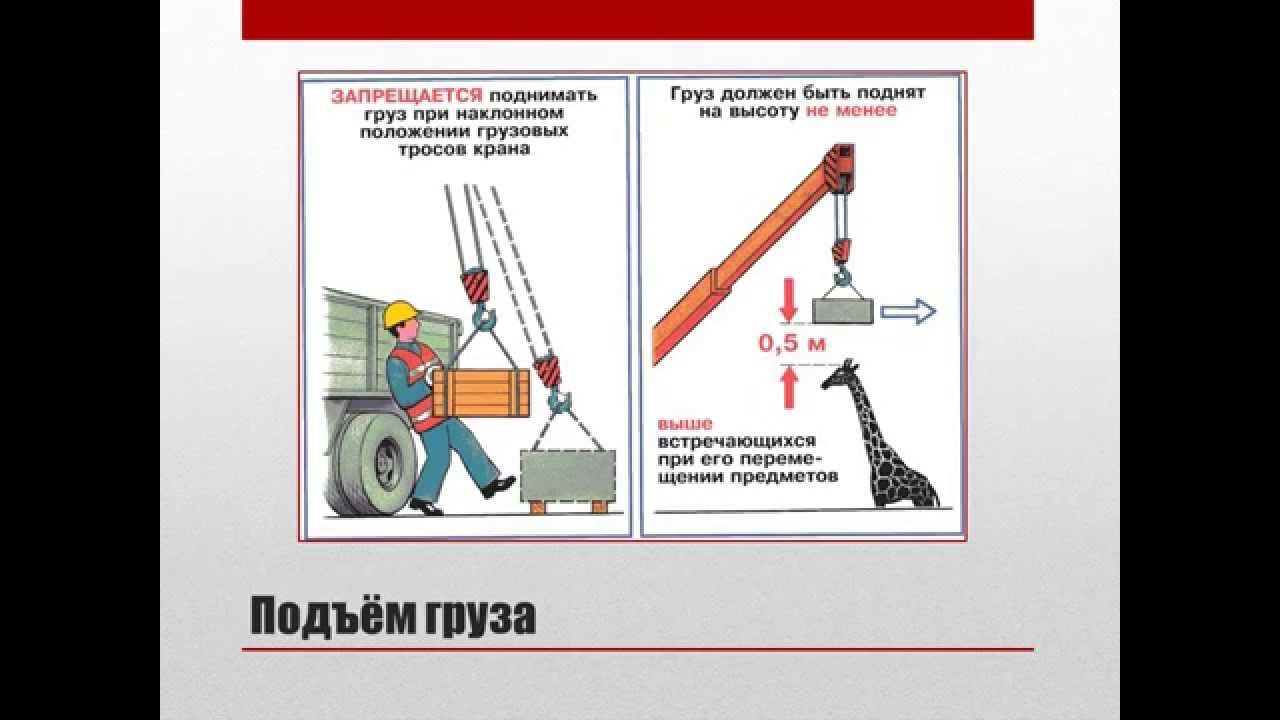 ЗАПРЕЩАЕТСЯ поднимать груз при наклонном положении грузовых тросов крана

Груз должен быть поднят на высоту не менее

0,5 м

выше встречающихся при его перемещении предметов

Подъём груза