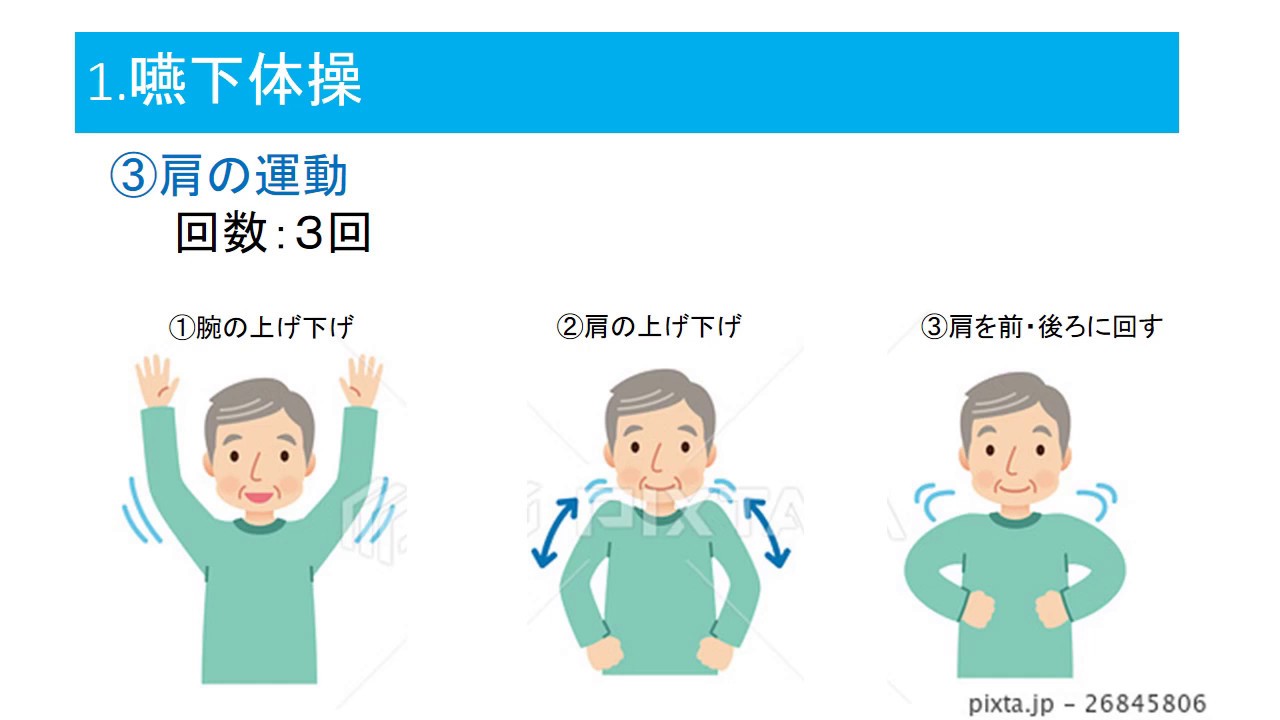 1.嚥下体操

③肩の運動

回数：3回

①腕の上げ下げ

②肩の上げ下げ

③肩を前・後ろに回す

PIXTA

pixta.jp - 26845806