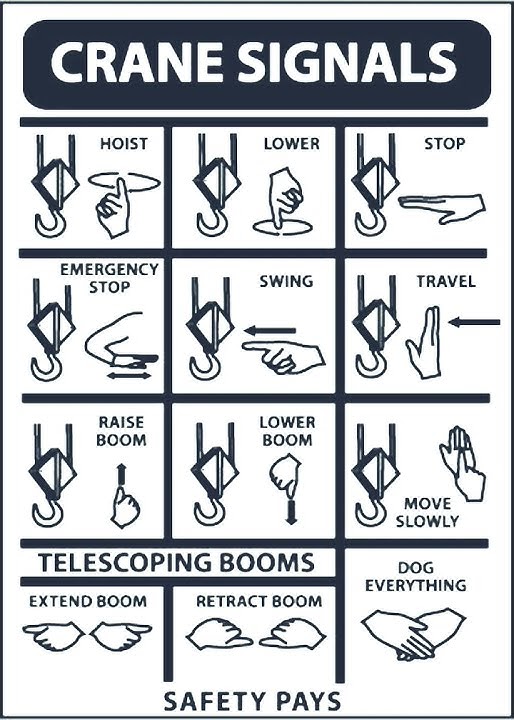 CRANE SIGNALS

HOIST

LOWER

STOP

EMERGENCY STOP

SWING

TRAVEL

RAISE BOOM

LOWER BOOM

MOVE SLOWLY

TELESCOPING BOOMS

EXTEND BOOM

RETRACT BOOM

DOG EVERYTHING

SAFETY PAYS