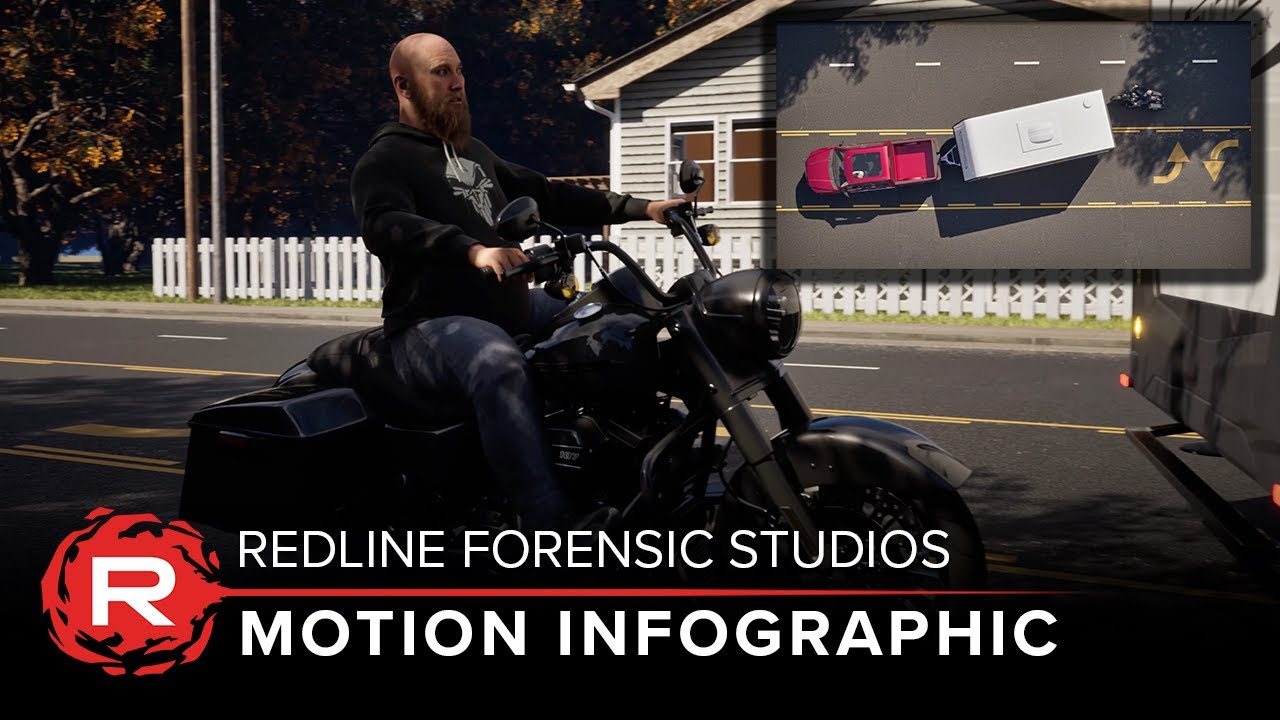 R
REDLINE FORENSIC STUDIOS
MOTION INFOGRAPHIC