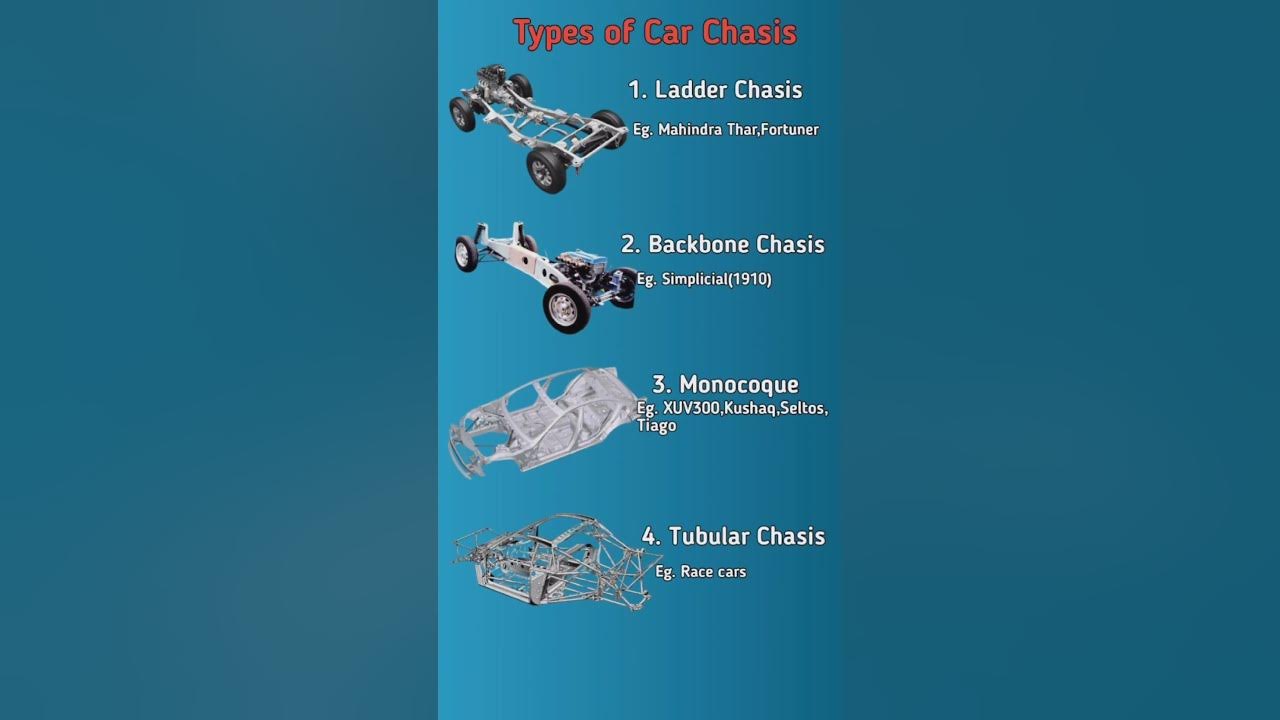 Types of Car Chasis

1. Ladder Chasis
Eg. Mahindra Thar,Fortuner

2. Backbone Chasis
Eg. Simplicial(1910)

3. Monocoque
Eg. XUV300,Kushaq,Seltos, Tiago

4. Tubular Chasis
Eg. Race cars