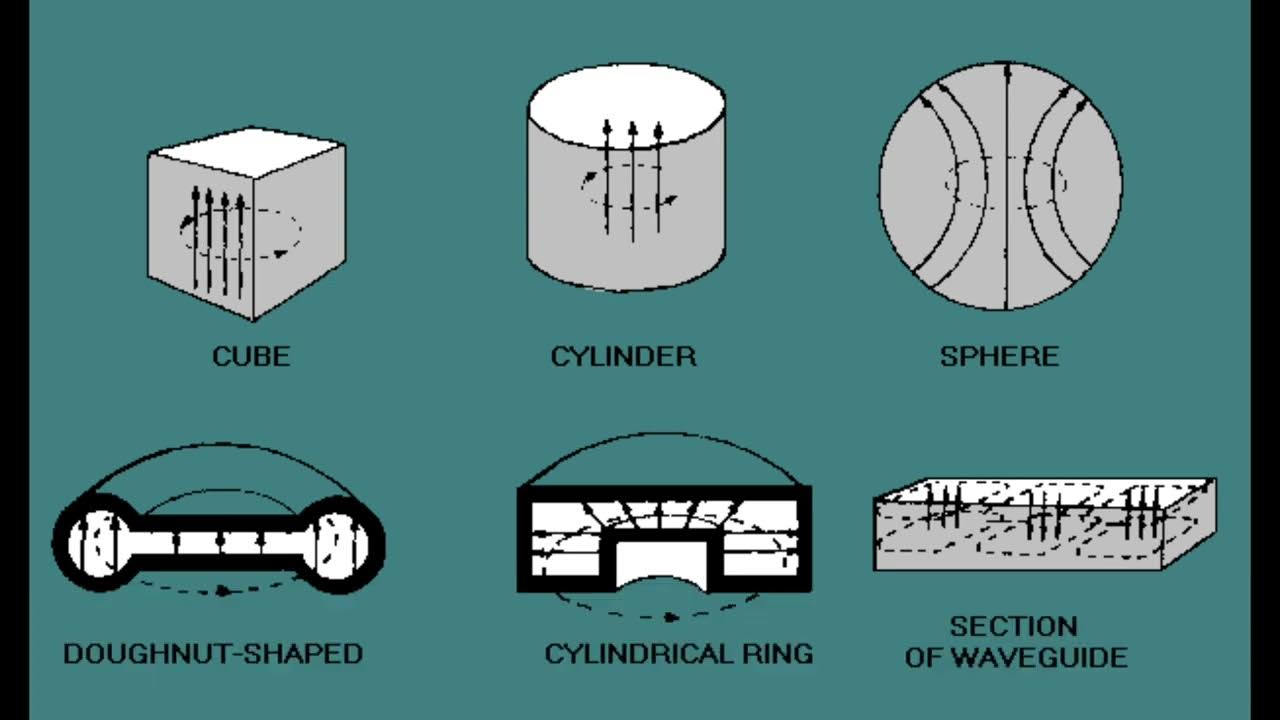 CUBE

CYLINDER

SPHERE

DOUGHNUT-SHAPED

CYLINDRICAL RING

SECTION OF WAVEGUIDE