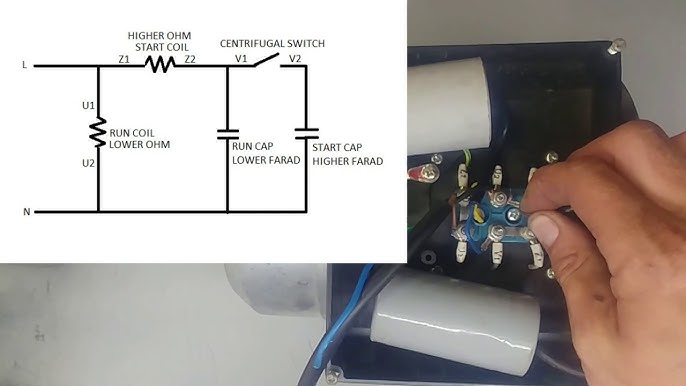 HIGHER OHM
START COIL

CENTRIFUGAL SWITCH

L

Z1

Z2

V1

V2

U1

RUN COIL
LOWER OHM

U2

RUN CAP
LOWER FARAD

START CAP
HIGHER FARAD

N