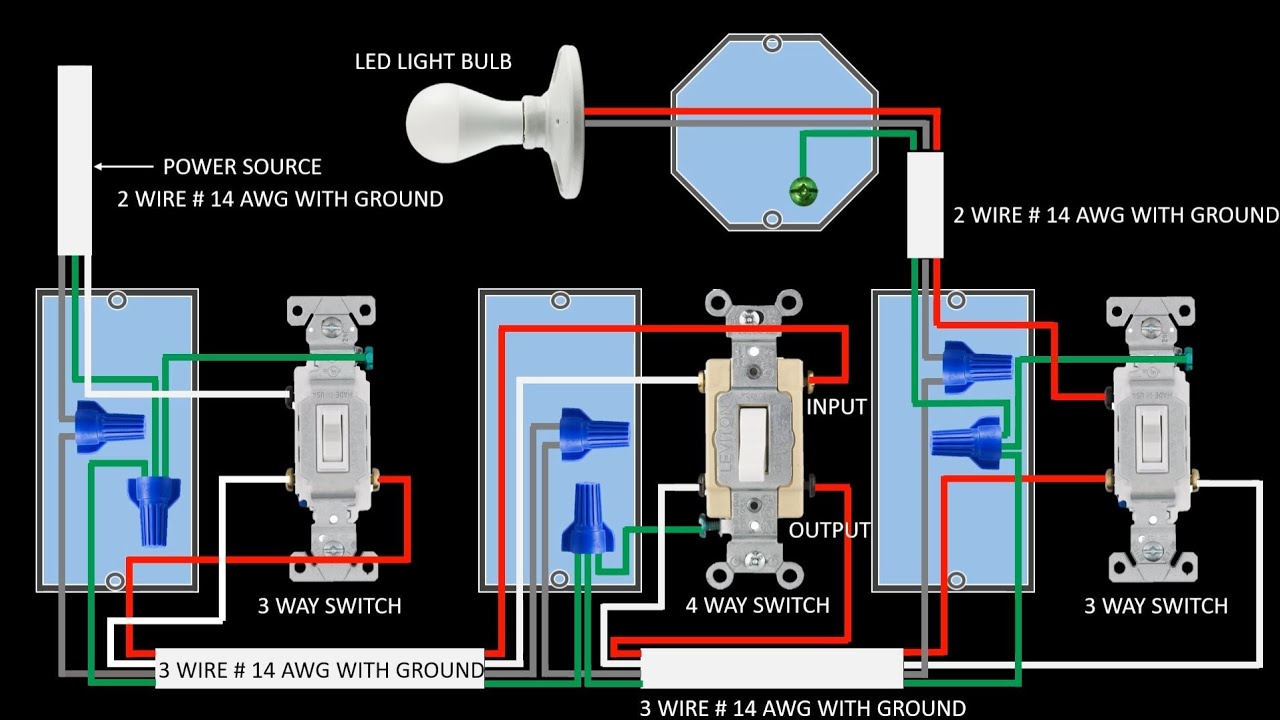 LED LIGHT BULB

POWER SOURCE
2 WIRE # 14 AWG WITH GROUND

2 WIRE # 14 AWG WITH GROUND

INPUT

OUTPUT

LEVITON

3 WAY SWITCH

4 WAY SWITCH

3 WAY SWITCH

3 WIRE # 14 AWG WITH GROUND

3 WIRE # 14 AWG WITH GROUND