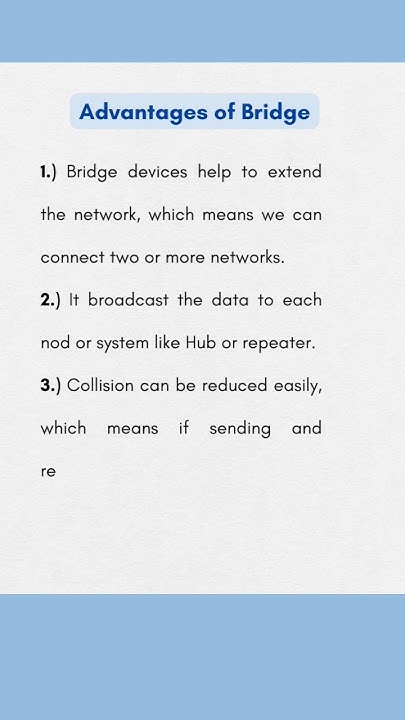 Advantages of Bridge

1.) Bridge devices help to extend the network, which means we can connect two or more networks.

2.) It broadcast the data to each nod or system like Hub or repeater.

3.) Collision can be reduced easily, which means if sending and re