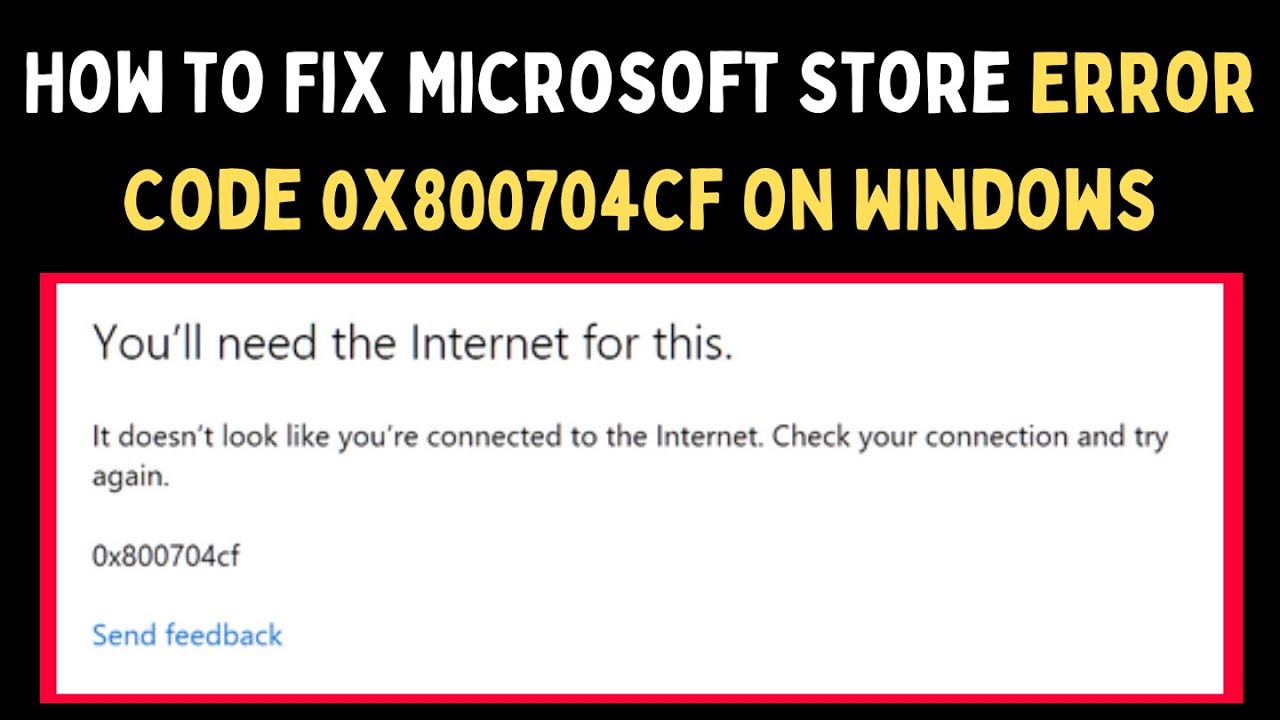 HOW TO FIX MICROSOFT STORE ERROR CODE 0X800704CF ON WINDOWS

You'll need the Internet for this.

It doesn't look like you're connected to the Internet. Check your connection and try again.

0x800704cf

Send feedback