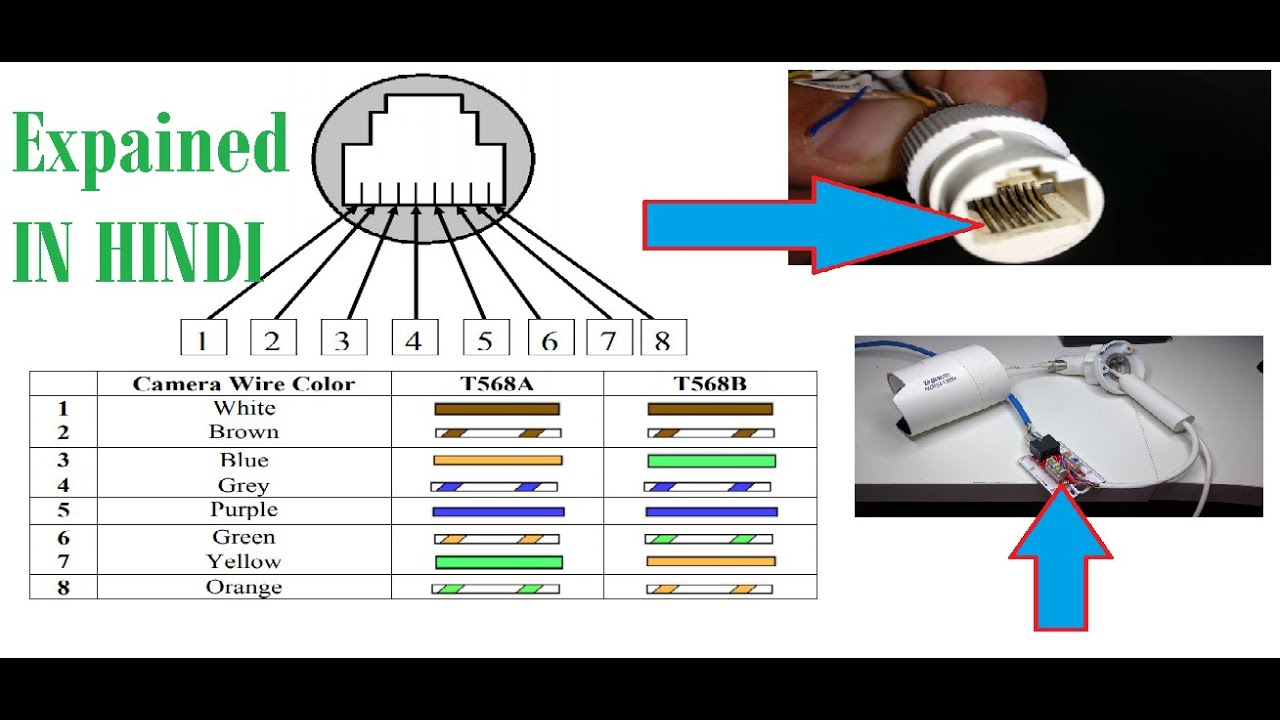 Expained
IN HINDI

1 2 3 4 5 6 7 8

|  | Camera Wire Color | T568A | T568B |
|---|---|---|---|
| 1 | White | | |
| 2 | Brown | | |
| 3 | Blue | | |
| 4 | Grey | | |
| 5 | Purple | | |
| 6 | Green | | |
| 7 | Yellow | | |
| 8 | Orange | | |