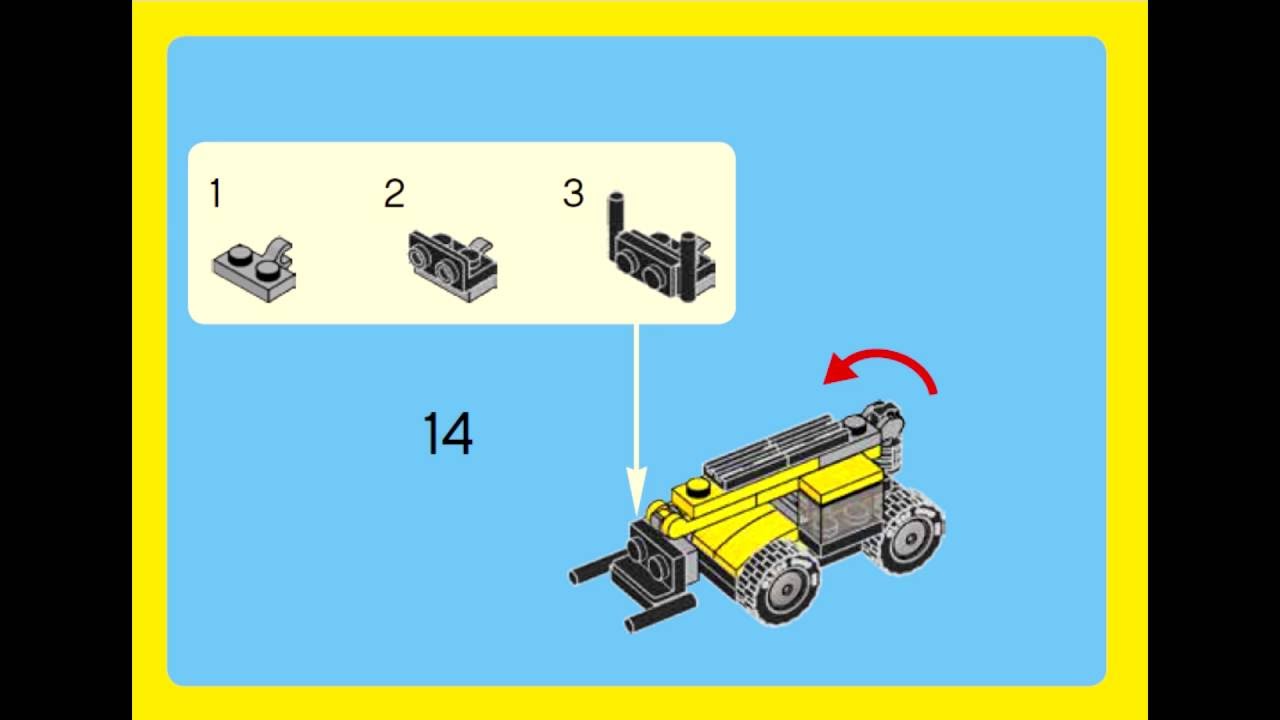 1

2

3

14