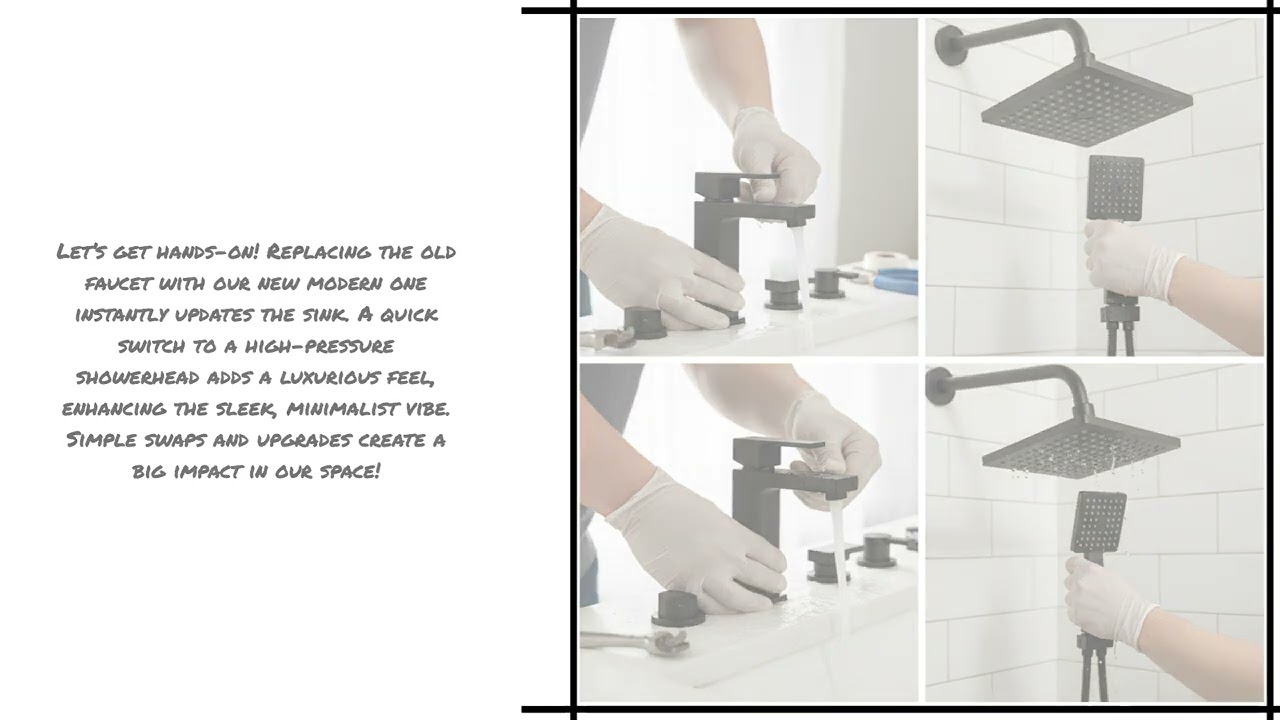 Let's get hands-on! Replacing the old faucet with our new modern one instantly updates the sink. A quick switch to a high-pressure showerhead adds a luxurious feel, enhancing the sleek, minimalist vibe. Simple swaps and upgrades create a big impact in our space!