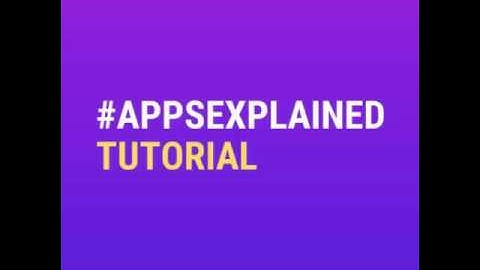 #APPSEXPLAINED
TUTORIAL