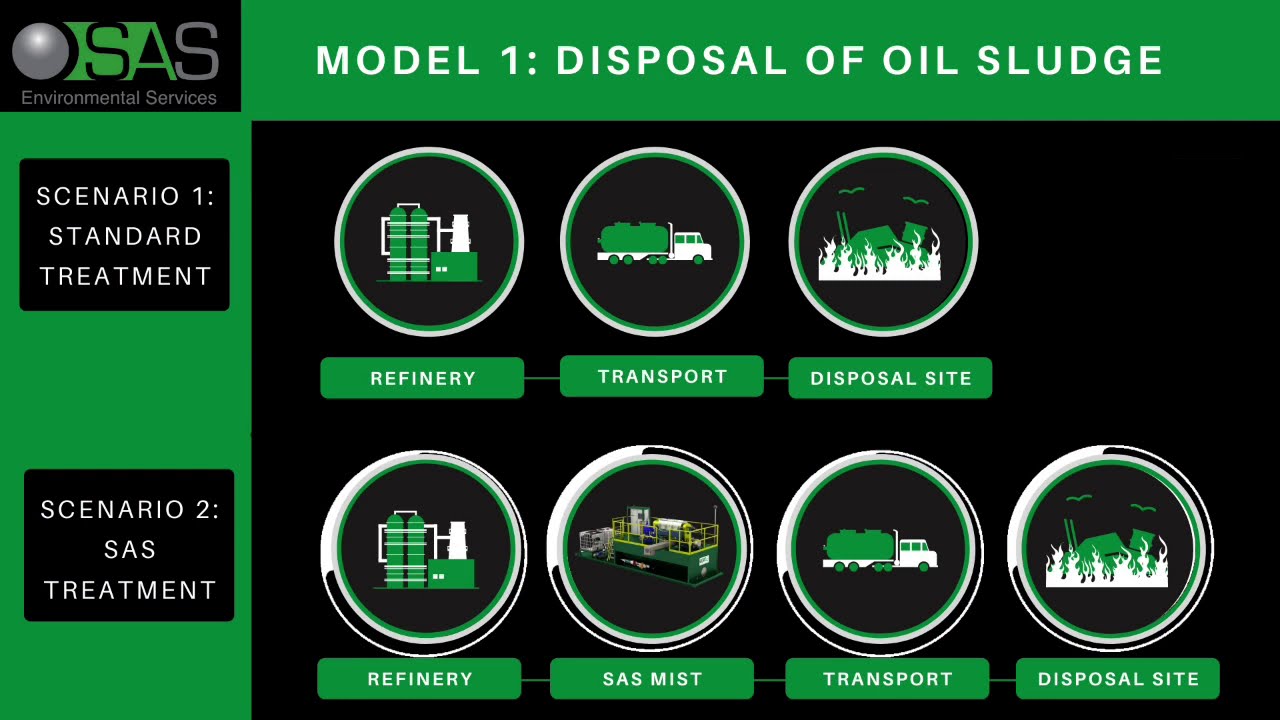 SAS
Environmental Services

MODEL 1: DISPOSAL OF OIL SLUDGE

SCENARIO 1: STANDARD TREATMENT

REFINERY
TRANSPORT
DISPOSAL SITE

SCENARIO 2: SAS TREATMENT

REFINERY
SAS MIST
TRANSPORT
DISPOSAL SITE