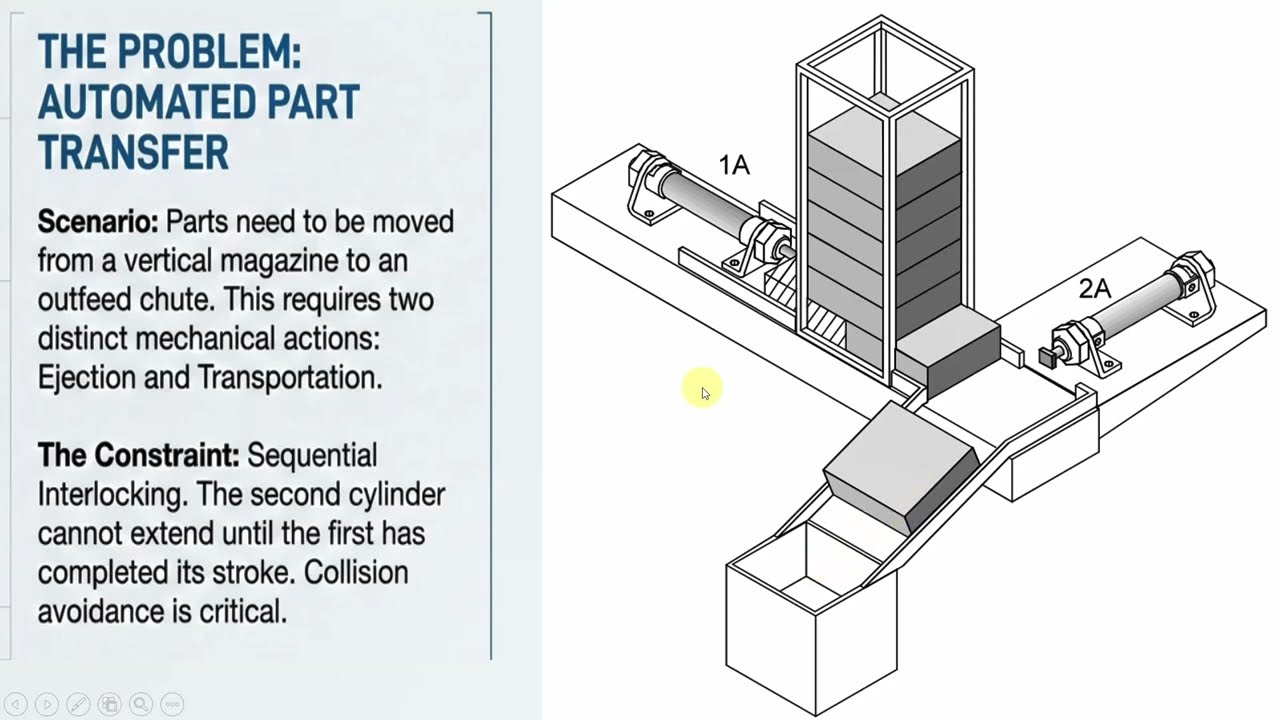 THE PROBLEM: AUTOMATED PART TRANSFER

Scenario: Parts need to be moved from a vertical magazine to an outfeed chute. This requires two distinct mechanical actions: Ejection and Transportation.

The Constraint: Sequential Interlocking. The second cylinder cannot extend until the first has completed its stroke. Collision avoidance is critical.

1A

2A