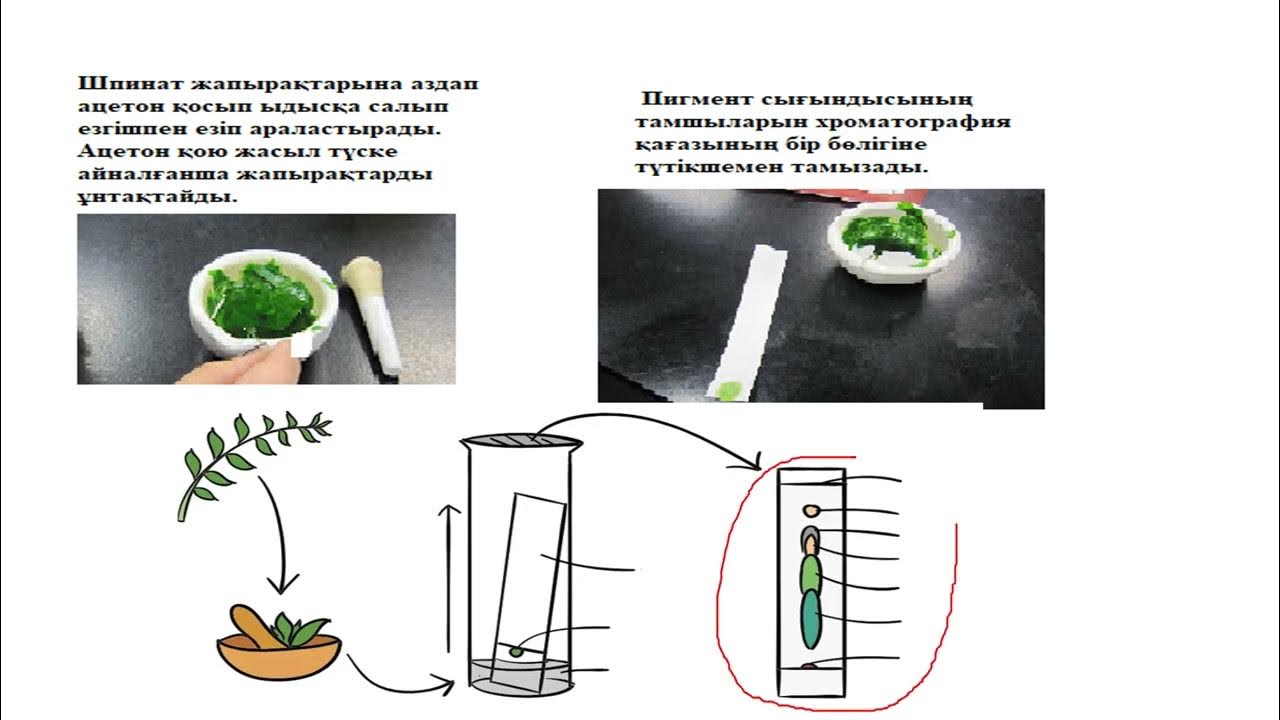 Шпинат жапырақтарына аздап ацетон қосып ыдысқа салып езгішпен езіп араластырады. Ацетон қою жасыл түске айналғанша жапырақтарды ұнтақтайды.

Пигмент сығындысының тамшыларын хроматография қағазының бір бөлігіне түтікшемен тамызады.