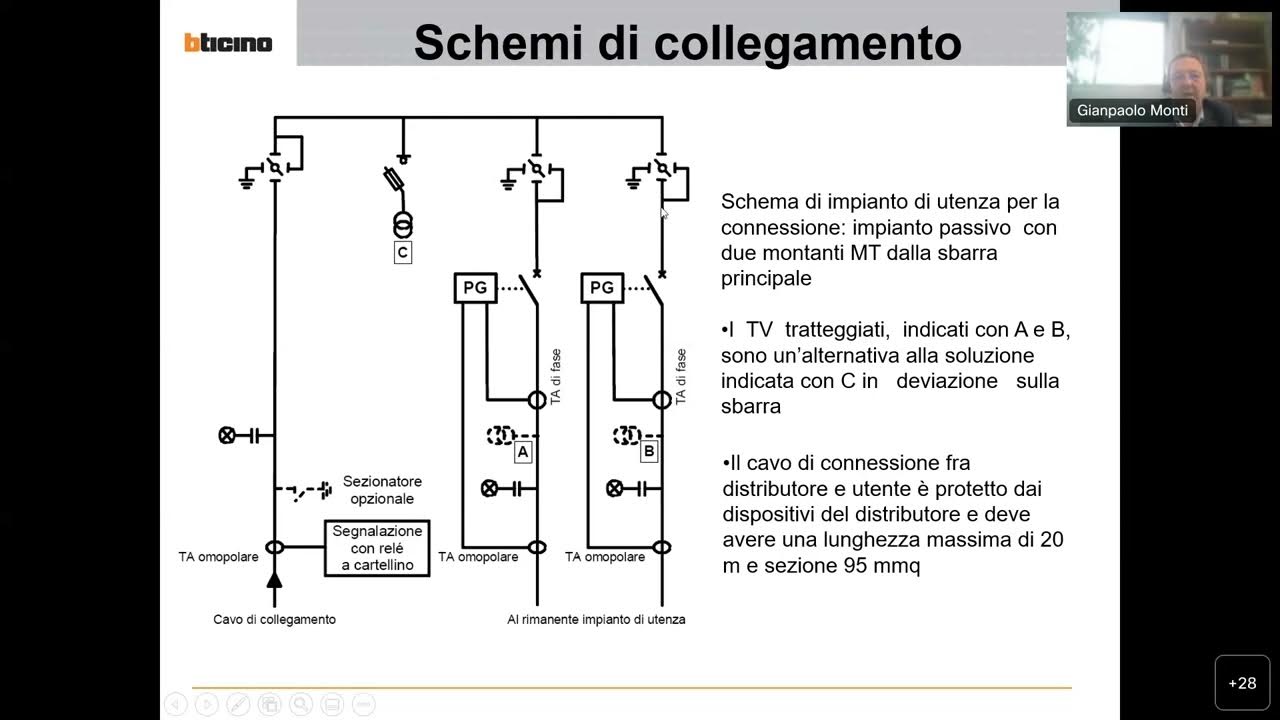 bticino

Schemi di collegamento

Gianpaolo Monti

C

PG

PG

TA di fase

TA di fase

A

B

Sezionatore opzionale

Segnalazione con relé a cartellino

TA omopolare

TA omopolare

TA omopolare

Cavo di collegamento

Al rimanente impianto di utenza

Schema di impianto di utenza per la connessione: impianto passivo con due montanti MT dalla sbarra principale

•I TV tratteggiati, indicati con A e B, sono un'alternativa alla soluzione indicata con C in deviazione sulla sbarra

•Il cavo di connessione fra distributore e utente è protetto dai dispositivi del distributore e deve avere una lunghezza massima di 20 m e sezione 95 mmq

+28